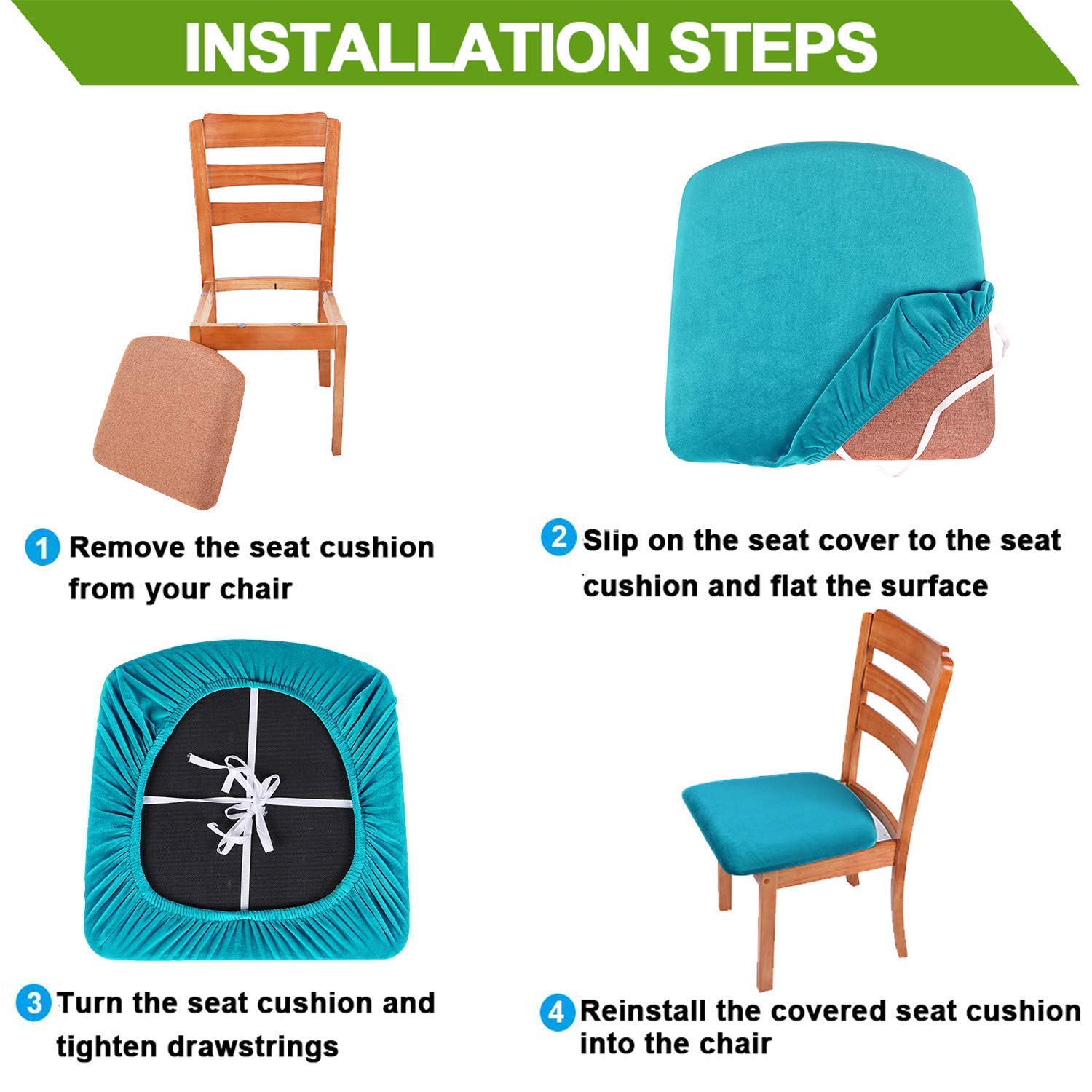 INSTALLATION STEPS

1 Remove the seat cushion from your chair

2 Slip on the seat cover to the seat cushion and flat the surface

3 Turn the seat cushion and tighten drawstrings

4 Reinstall the covered seat cushion into the chair