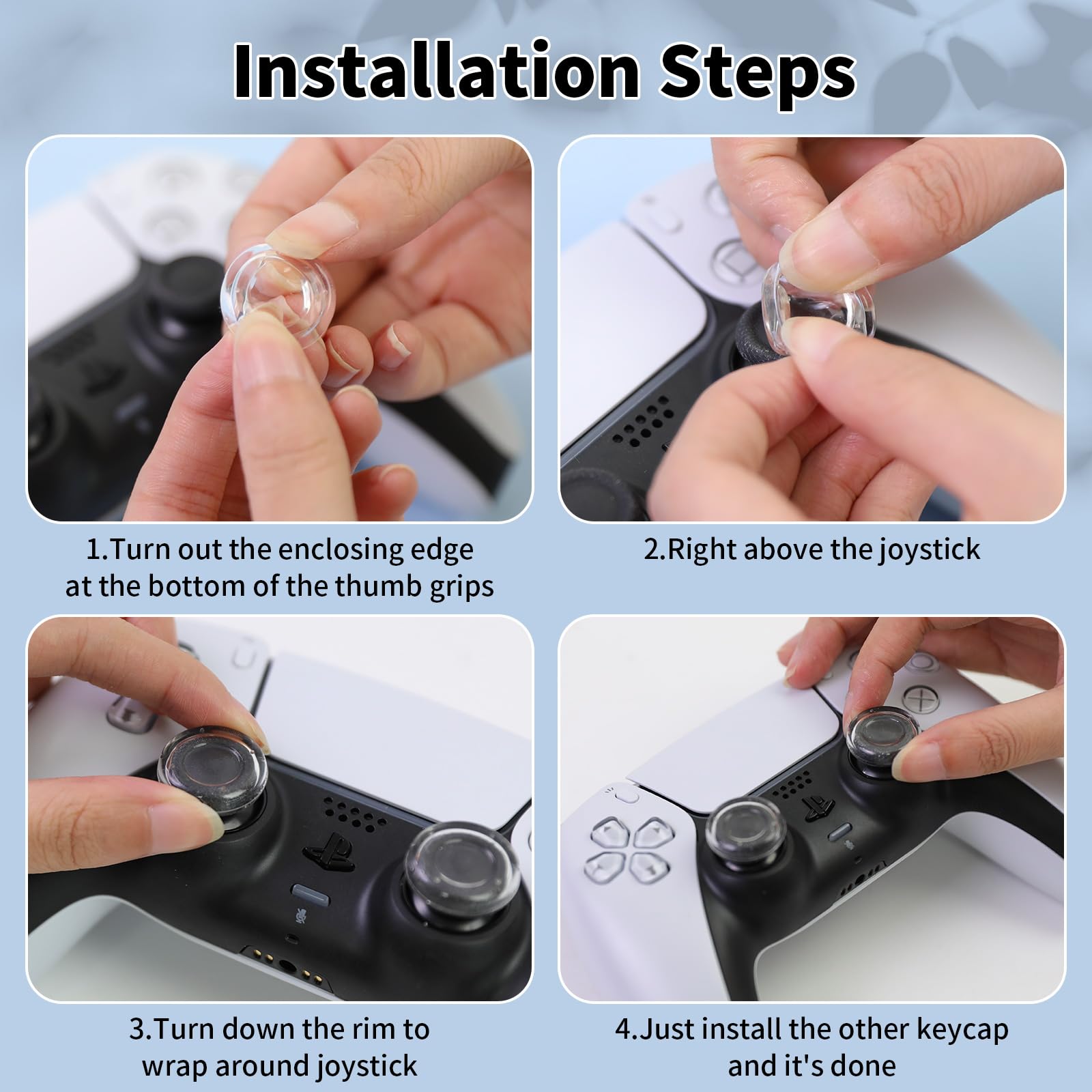 Installation Steps

1.Turn out the enclosing edge at the bottom of the thumb grips

2.Right above the joystick

3.Turn down the rim to wrap around joystick

4.Just install the other keycap and it's done