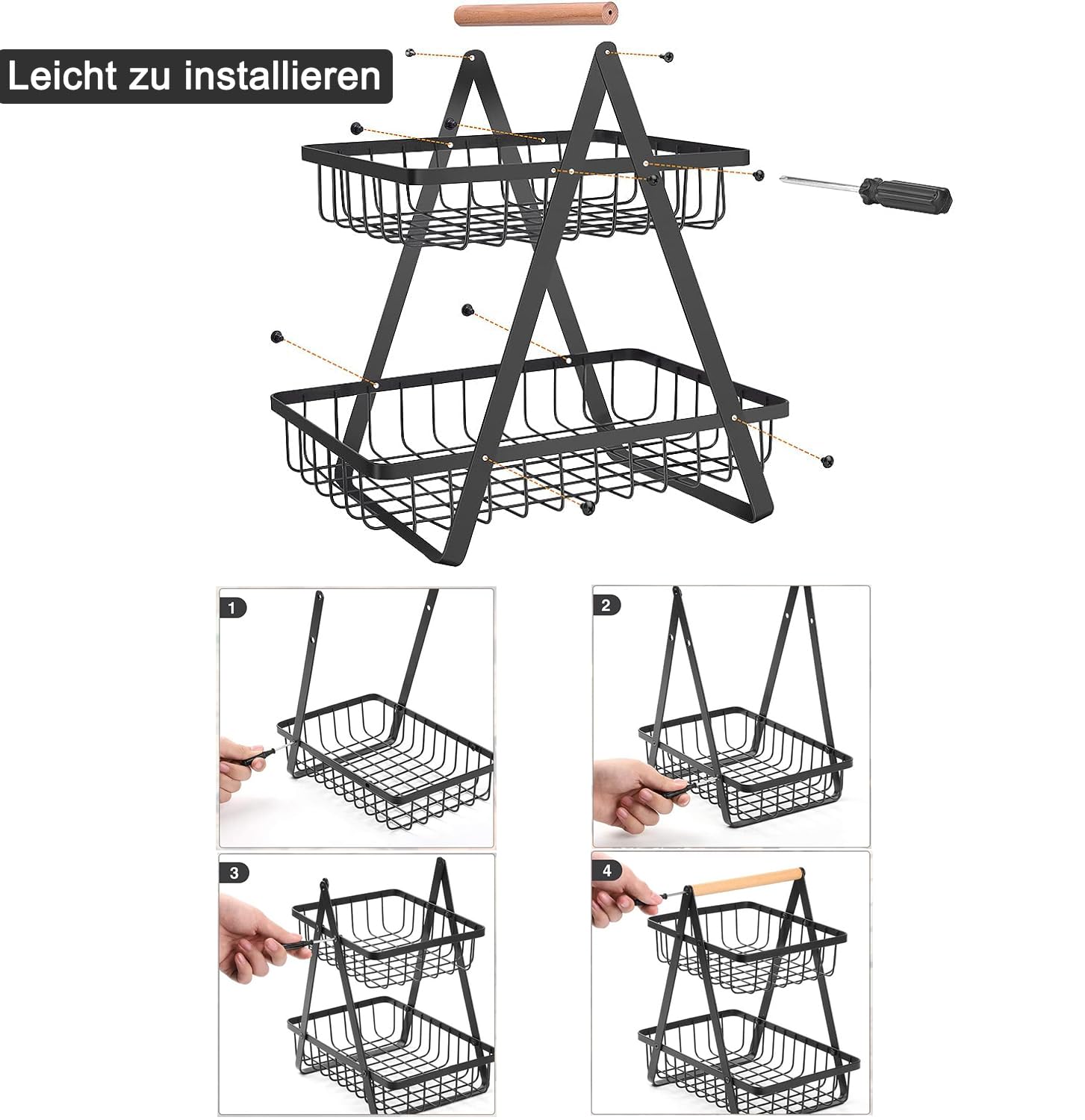 Leicht zu installieren

1

2

3

4