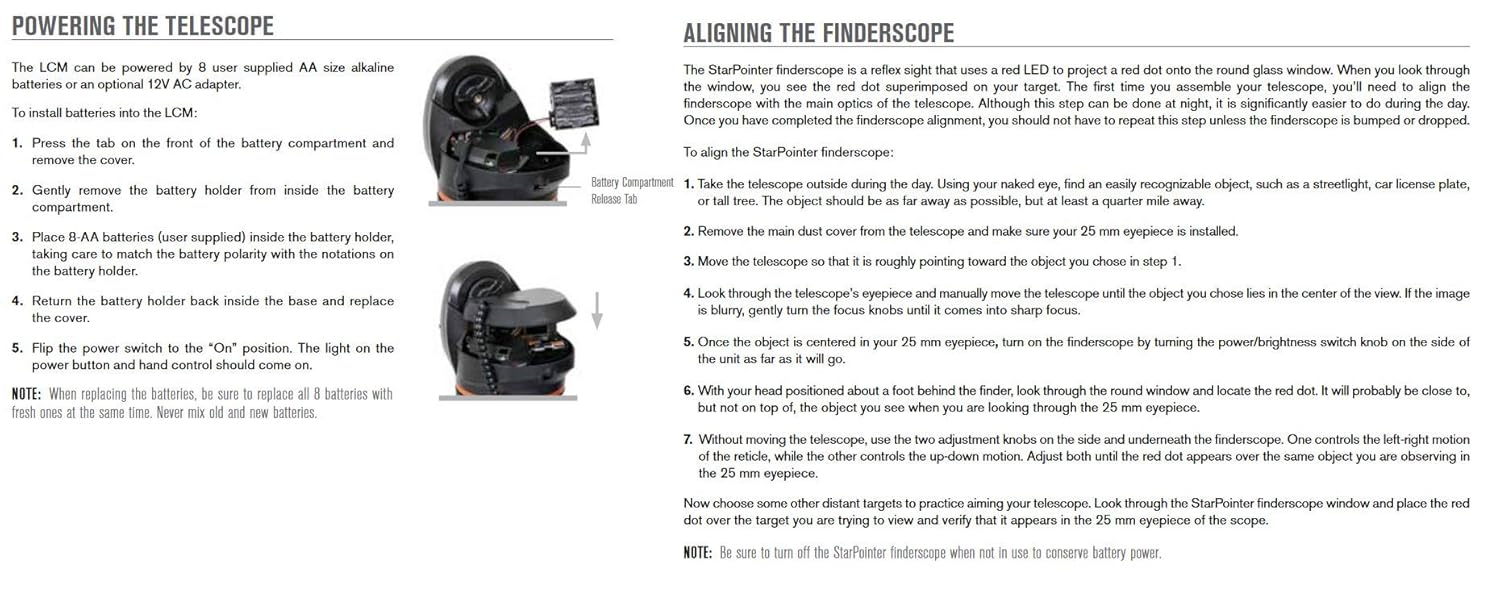 POWERING THE TELESCOPE

The LCM can be powered by 8 user supplied AA size alkaline batteries or an optional 12V AC adapter.

To install batteries into the LCM:

1. Press the tab on the front of the battery compartment and remove the cover.

2. Gently remove the battery holder from inside the battery compartment.

3. Place 8-AA batteries (user supplied) inside the battery holder, taking care to match the battery polarity with the notations on the battery holder.

4. Return the battery holder back inside the base and replace the cover.

5. Flip the power switch to the "On" position. The light on the power button and hand control should come on.

NOTE: When replacing the batteries, be sure to replace all 8 batteries with fresh ones at the same time. Never mix old and new batteries.

Battery Compartment Release Tab

ALIGNING THE FINDERSCOPE

The StarPointer finderscope is a reflex sight that uses a red LED to project a red dot onto the round glass window. When you look through the window, you see the red dot superimposed on your target. The first time you assemble your telescope, you'll need to align the finderscope with the main optics of the telescope. Although this step can be done at night, it is significantly easier to do during the day. Once you have completed the finderscope alignment, you should not have to repeat this step unless the finderscope is bumped or dropped.

To align the StarPointer finderscope:

1. Take the telescope outside during the day. Using your naked eye, find an easily recognizable object, such as a streetlight, car license plate, or tall tree. The object should be as far away as possible, but at least a quarter mile away.

2. Remove the main dust cover from the telescope and make sure your 25 mm eyepiece is installed.

3. Move the telescope so that it is roughly pointing toward the object you chose in step 1.

4. Look through the telescope's eyepiece and manually move the telescope until the object you chose lies in the center of the view. If the image is blurry, gently turn the focus knobs until it comes into sharp focus.

5. Once the object is centered in your 25 mm eyepiece, turn on the finderscope by turning the power/brightness switch knob on the side of the unit as far as it will go.

6. With your head positioned about a foot behind the finder, look through the round window and locate the red dot. It will probably be close to, but not on top of, the object you see when you are looking through the 25 mm eyepiece.

7. Without moving the telescope, use the two adjustment knobs on the side and underneath the finderscope. One controls the left-right motion of the reticle, while the other controls the up-down motion. Adjust both until the red dot appears over the same object you are observing in the 25 mm eyepiece.

Now choose some other distant targets to practice aiming your telescope. Look through the StarPointer finderscope window and place the red dot over the target you are trying to view and verify that it appears in the 25 mm eyepiece of the scope.

NOTE: Be sure to turn off the StarPointer finderscope when not in use to conserve battery power.