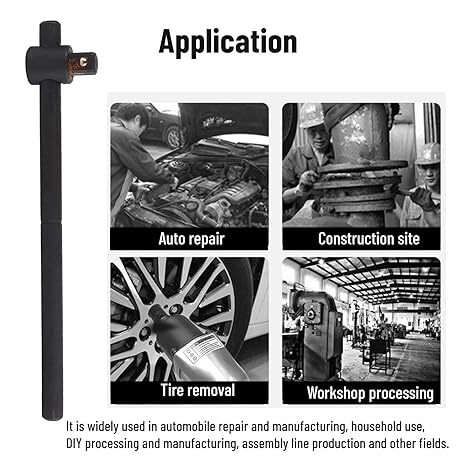 Application

Auto repair

Construction site

Tire removal

Workshop processing

It is widely used in automobile repair and manufacturing, household use, DIY processing and manufacturing, assembly line production and other fields.