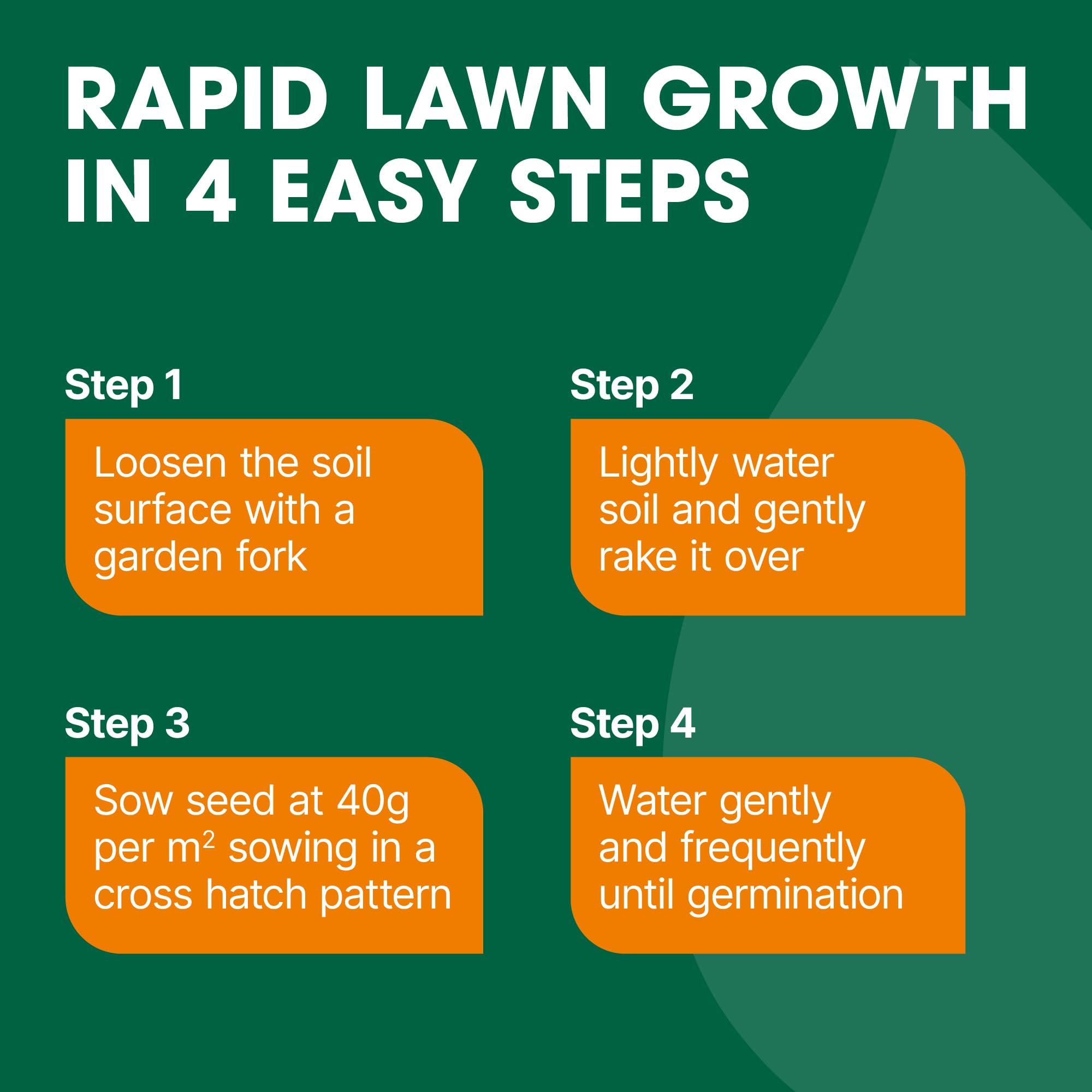 RAPID LAWN GROWTH IN 4 EASY STEPS

Step 1

Loosen the soil surface with a garden fork

Step 2

Lightly water soil and gently rake it over

Step 3

Sow seed at 40g per $m^2$ sowing in a cross hatch pattern

Step 4

Water gently and frequently until germination