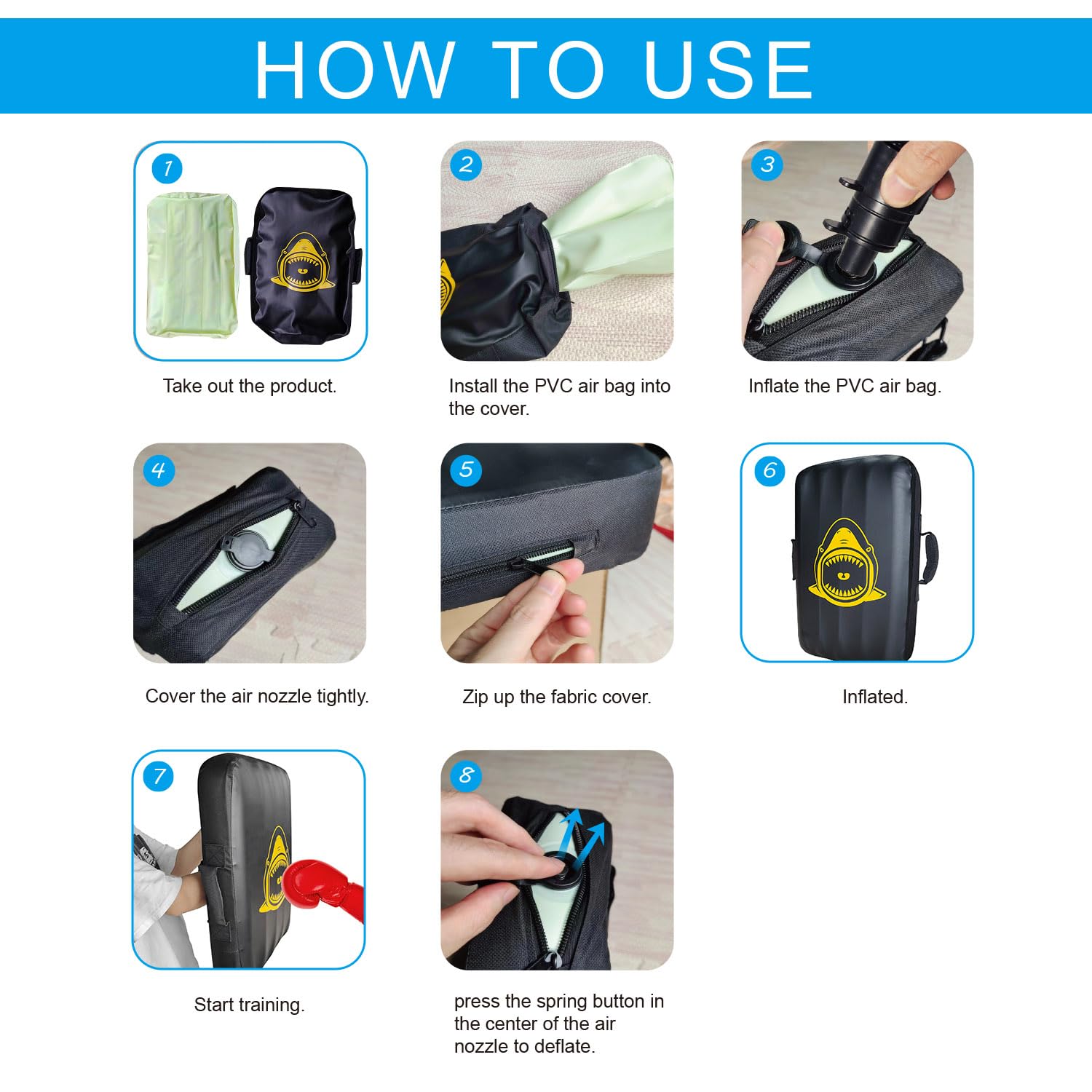 HOW TO USE

1

Take out the product.

2

Install the PVC air bag into the cover.

3

Inflate the PVC air bag.

4

Cover the air nozzle tightly.

5

Zip up the fabric cover.

6

Inflated.

7

Start training.

8

press the spring button in the center of the air nozzle to deflate.