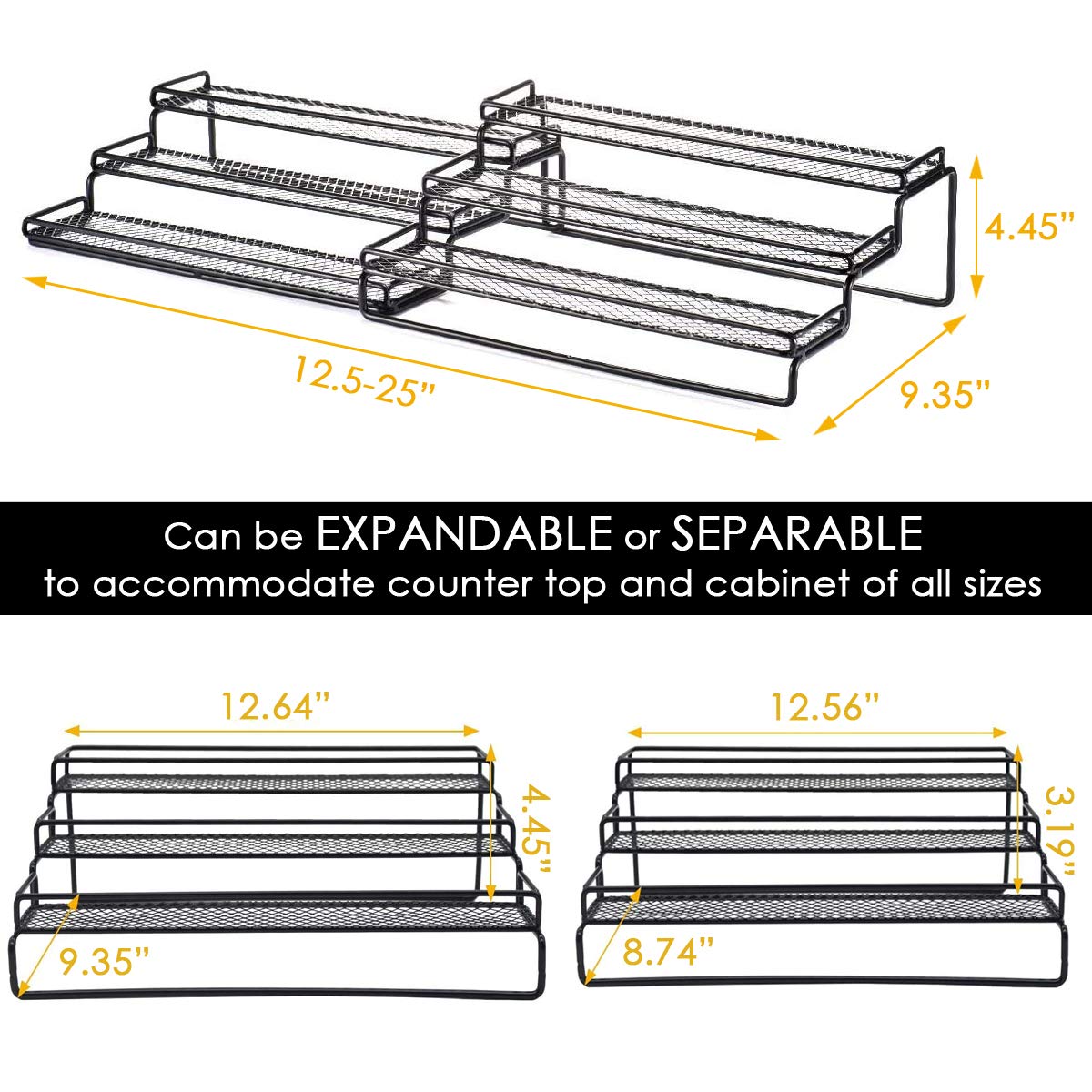 4.45"

12.5-25"

9.35"

Can be EXPANDABLE or SEPARABLE
to accommodate counter top and cabinet of all sizes

12.64"

4.45"

9.35"

12.56"

3.19"

8.74"