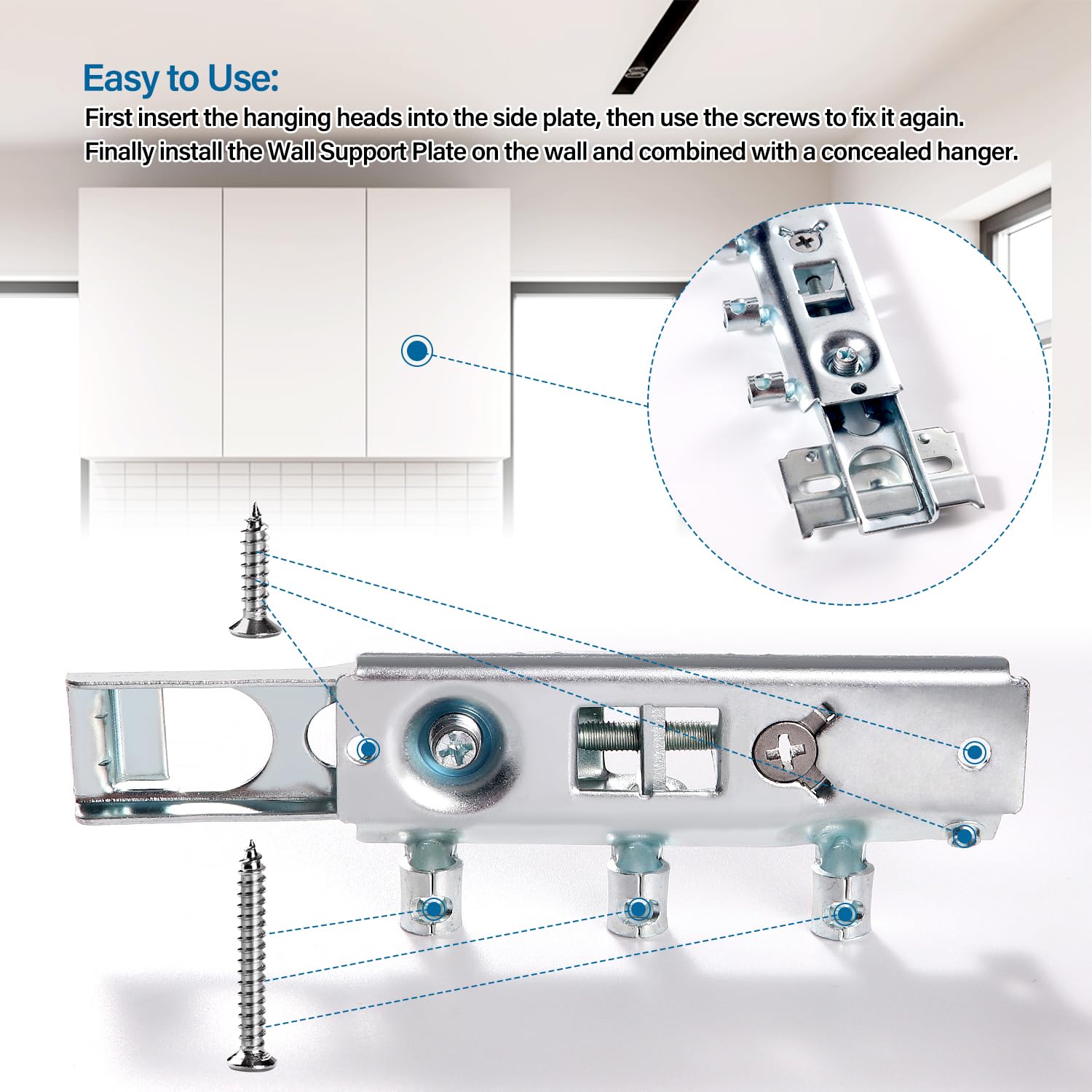 Easy to Use:
First insert the hanging heads into the side plate, then use the screws to fix it again. Finally install the Wall Support Plate on the wall and combined with a concealed hanger.