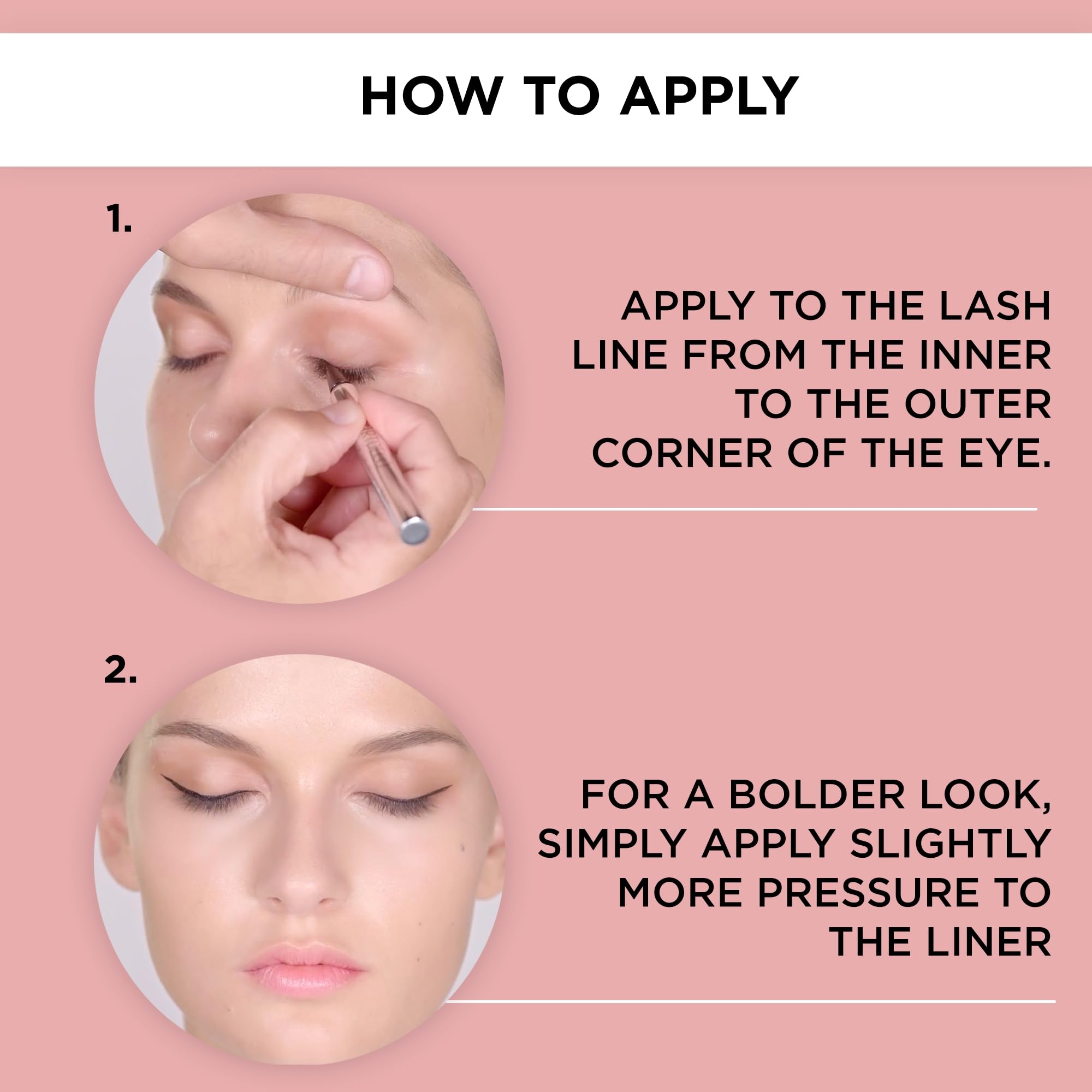 HOW TO APPLY

1.

APPLY TO THE LASH LINE FROM THE INNER TO THE OUTER CORNER OF THE EYE.

2.

FOR A BOLDER LOOK, SIMPLY APPLY SLIGHTLY MORE PRESSURE TO THE LINER