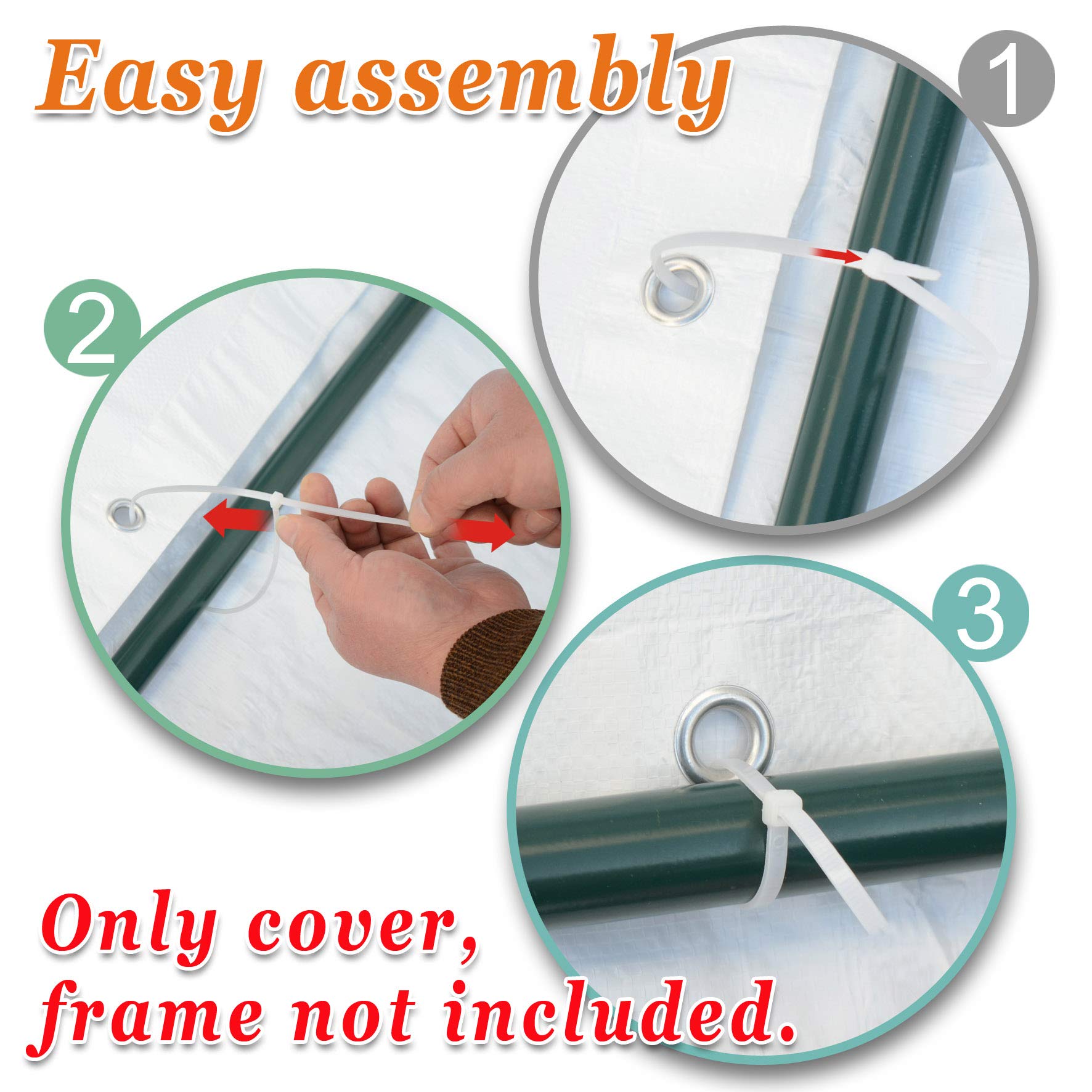 Easy assembly

1

2

3

Only cover, frame not included.