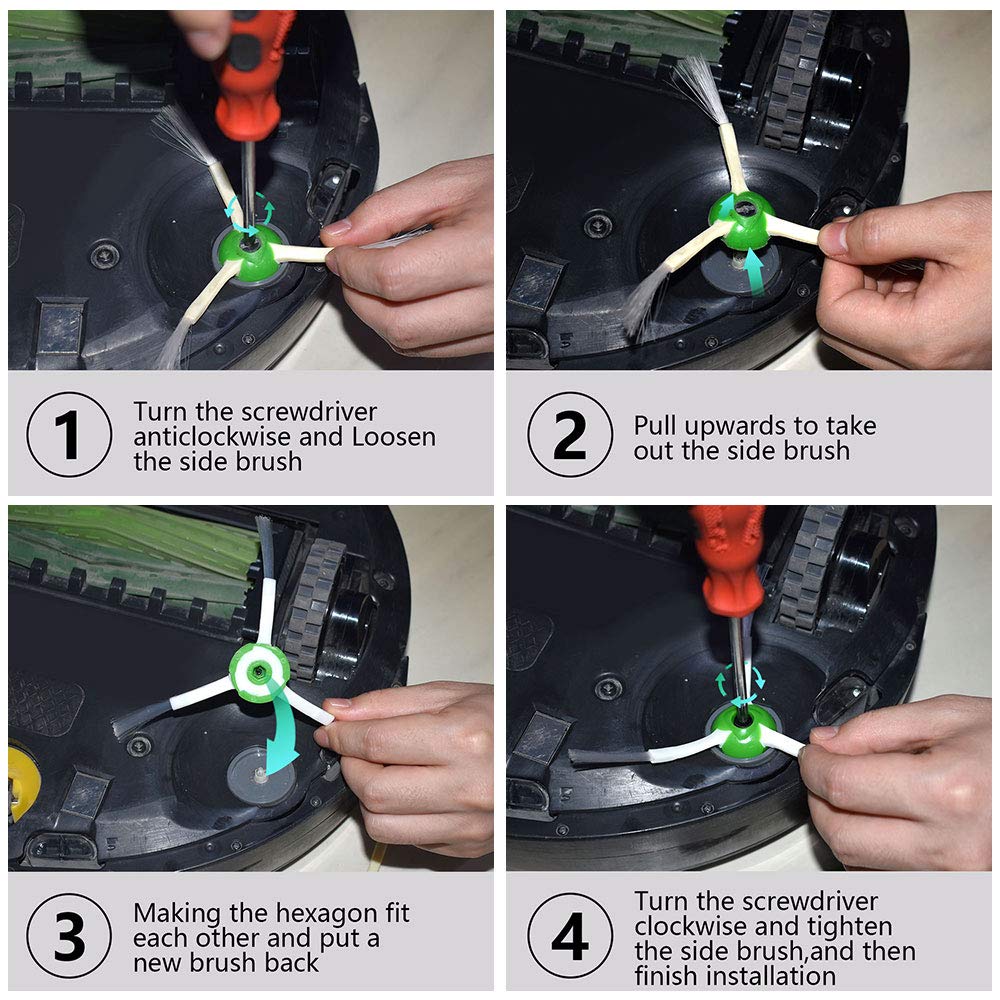 1

Turn the screwdriver anticlockwise and Loosen the side brush

2

Pull upwards to take out the side brush

3

Making the hexagon fit each other and put a new brush back

4

Turn the screwdriver clockwise and tighten the side brush,and then finish installation