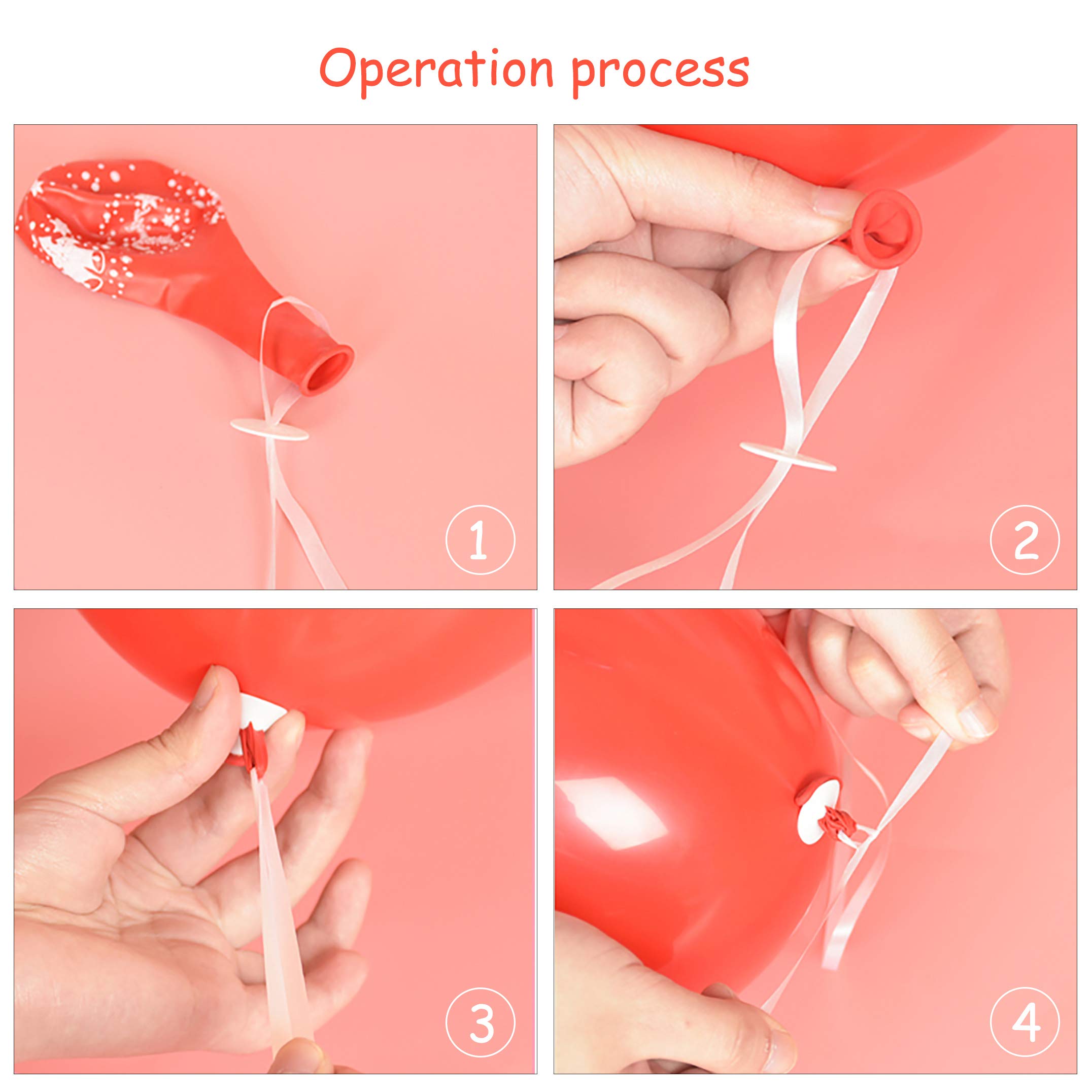 Operation process

1

2

3

4