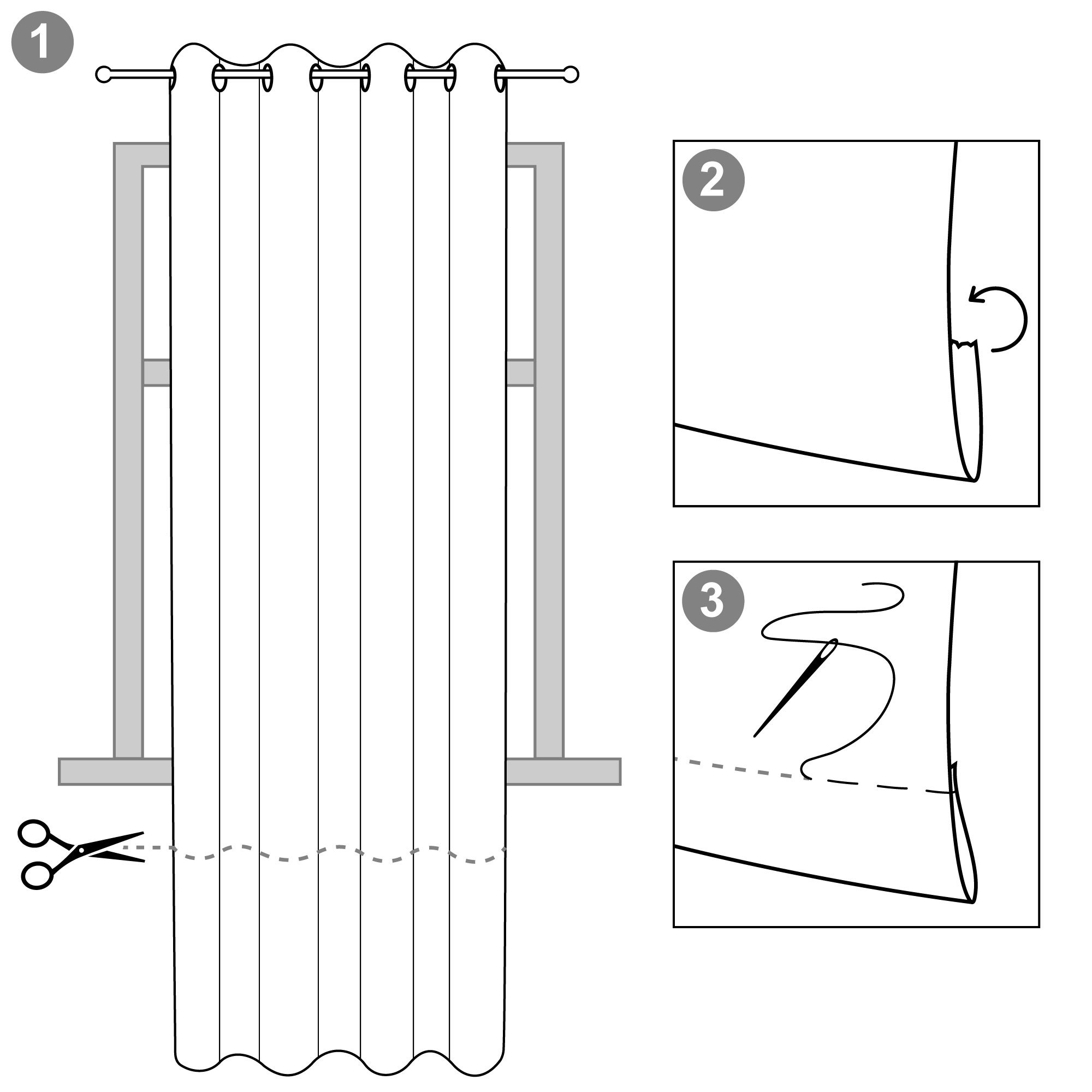 1

2

3