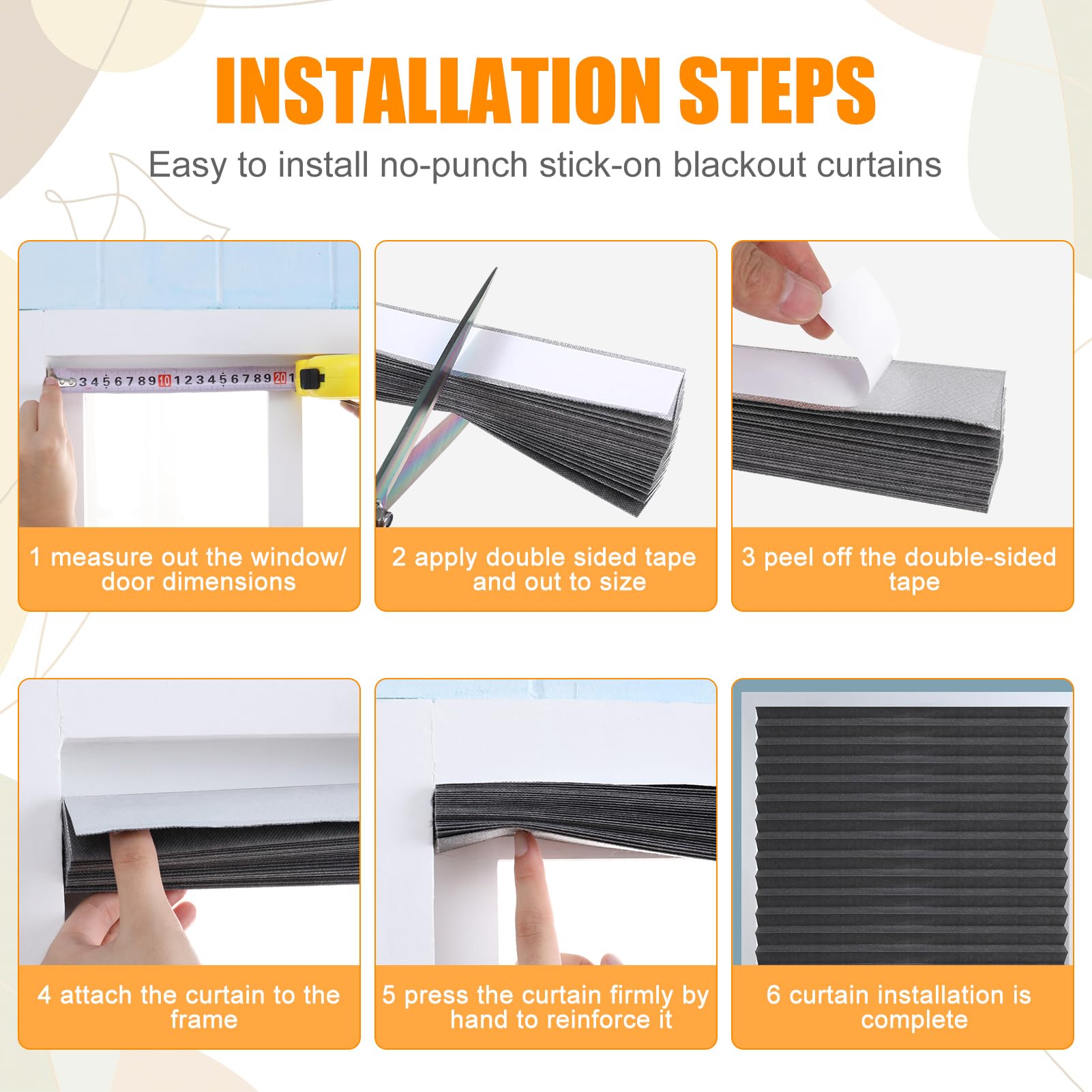 INSTALLATION STEPS

Easy to install no-punch stick-on blackout curtains

3 4 5 6 7 8 9 10 1 2 3 4 5 6 7 8 9 20 1

1 measure out the window/ door dimensions

2 apply double sided tape and out to size

3 peel off the double-sided tape

4 attach the curtain to the frame

5 press the curtain firmly by hand to reinforce it

6 curtain installation is complete