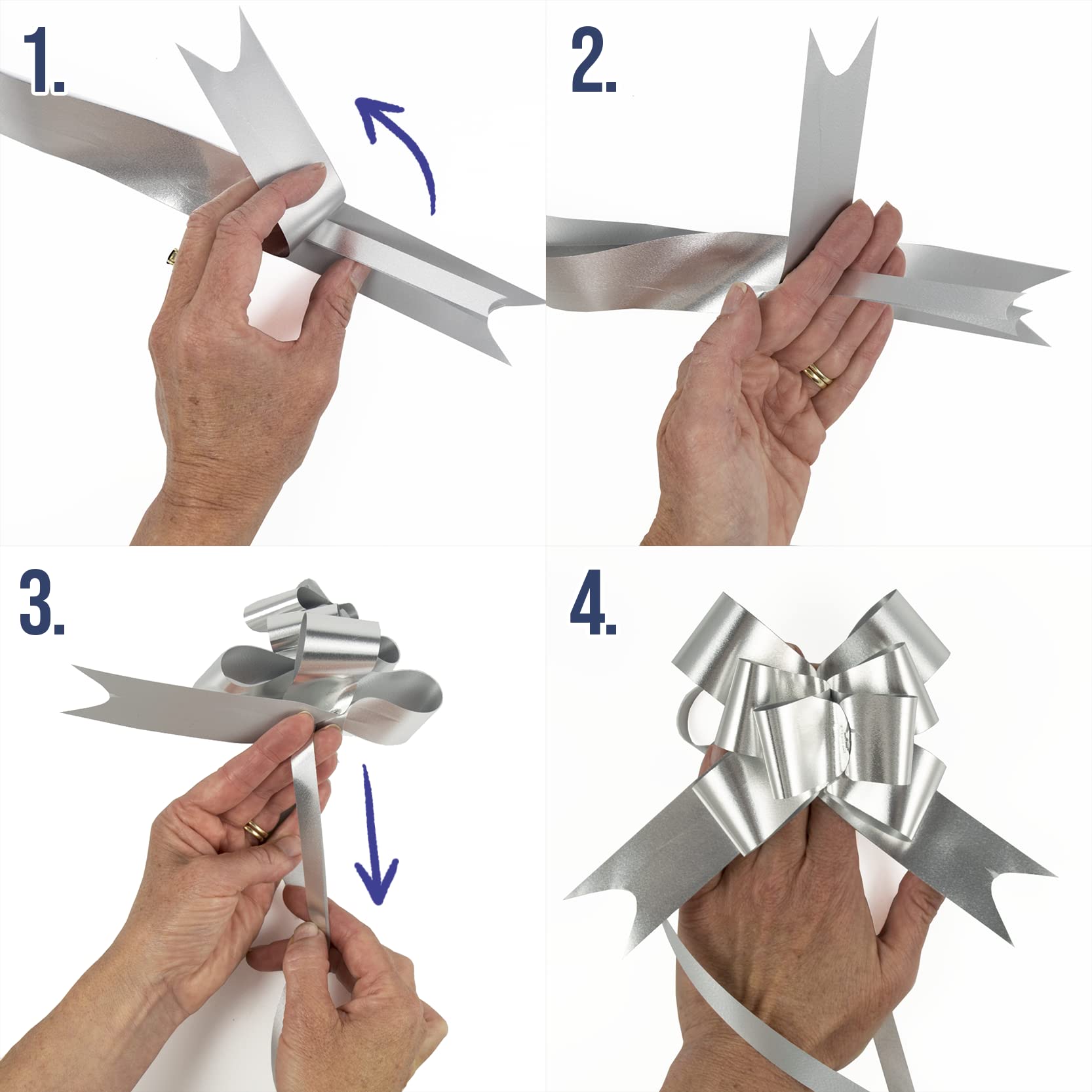 1.

2.

3.

4.