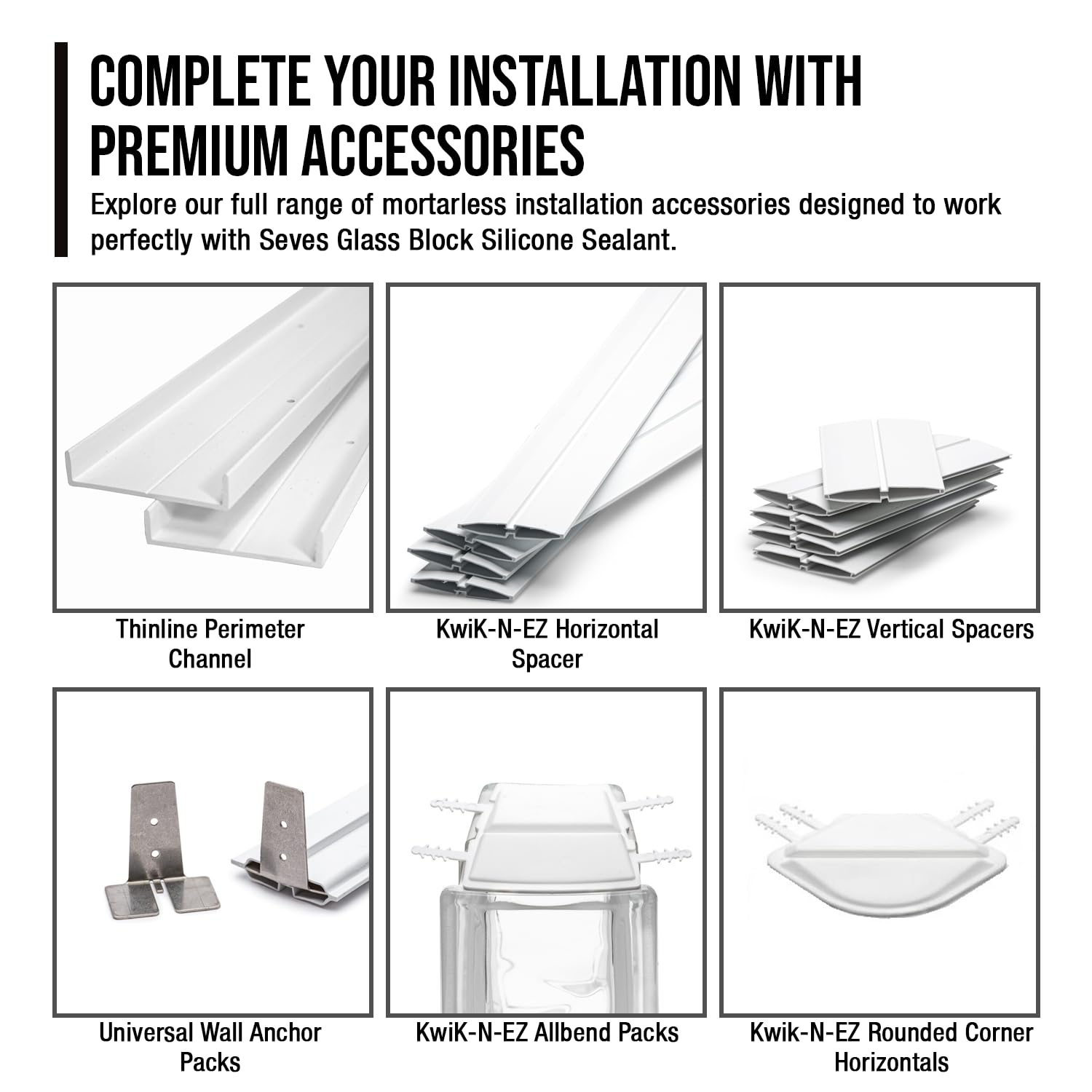 COMPLETE YOUR INSTALLATION WITH PREMIUM ACCESSORIES

Explore our full range of mortarless installation accessories designed to work perfectly with Seves Glass Block Silicone Sealant.

Thinline Perimeter Channel

KwiK-N-EZ Horizontal Spacer

KwiK-N-EZ Vertical Spacers

Universal Wall Anchor Packs

KwiK-N-EZ Allbend Packs

Kwik-N-EZ Rounded Corner Horizontals