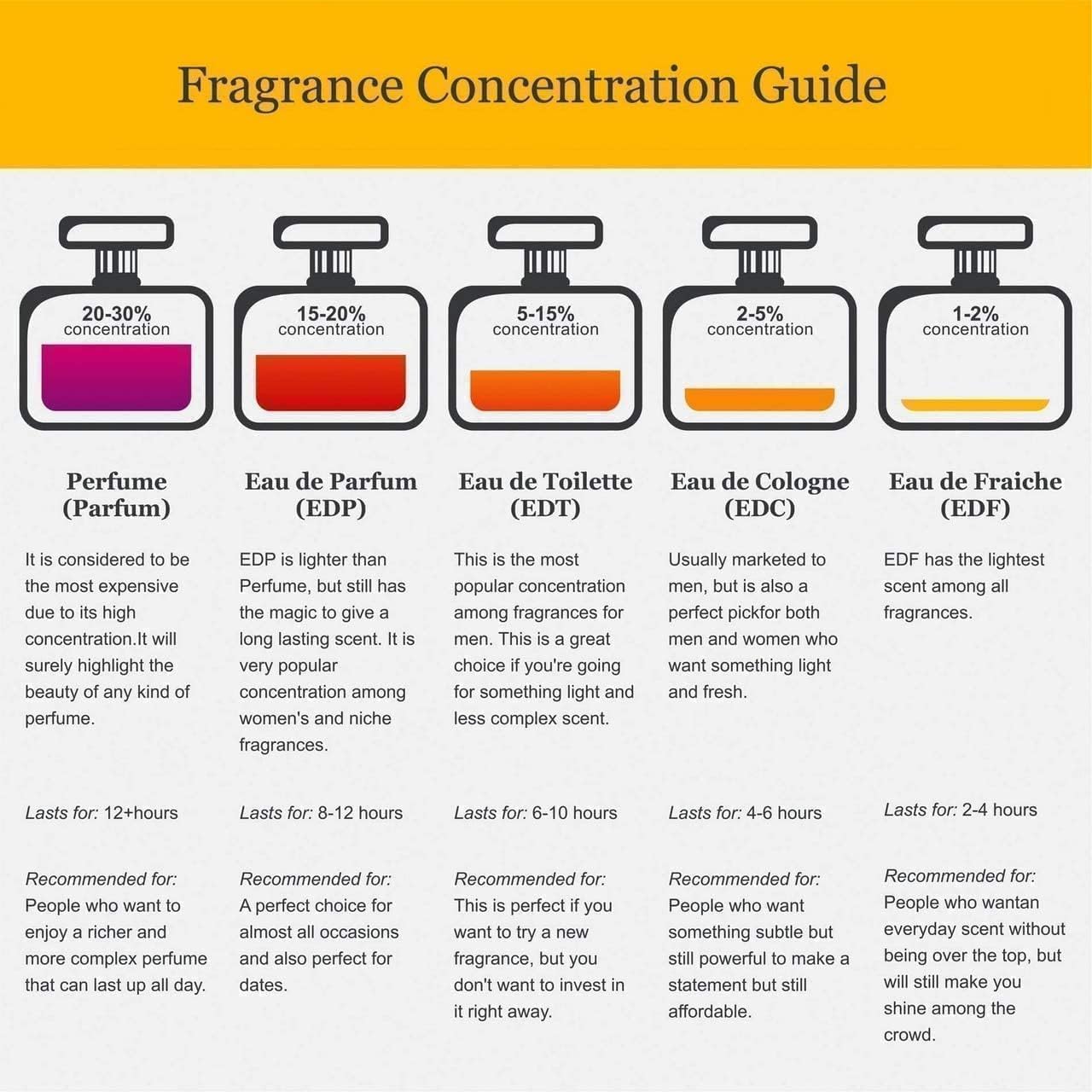 Fragrance Concentration Guide

20-30%
concentration

Perfume
(Parfum)

It is considered to be the most expensive due to its high concentration.It will surely highlight the beauty of any kind of perfume.

Lasts for: 12+hours

Recommended for:
People who want to enjoy a richer and more complex perfume that can last up all day.

15-20%
concentration

Eau de Parfum
(EDP)

EDP is lighter than Perfume, but still has the magic to give a long lasting scent. It is very popular concentration among women's and niche fragrances.

Lasts for: 8-12 hours

Recommended for:
A perfect choice for almost all occasions and also perfect for dates.

5-15%
concentration

Eau de Toilette
(EDT)

This is the most popular concentration among fragrances for men. This is a great choice if you're going for something light and less complex scent.

Lasts for: 6-10 hours

Recommended for:
This is perfect if you want to try a new fragrance, but you don't want to invest in it right away.

2-5%
concentration

Eau de Cologne
(EDC)

Usually marketed to men, but is also a perfect pickfor both men and women who want something light and fresh.

Lasts for: 4-6 hours

Recommended for:
People who want something subtle but still powerful to make a statement but still affordable.

1-2%
concentration

Eau de Fraiche
(EDF)

EDF has the lightest scent among all fragrances.

Lasts for: 2-4 hours

Recommended for:
People who wantan everyday scent without being over the top, but will still make you shine among the crowd.