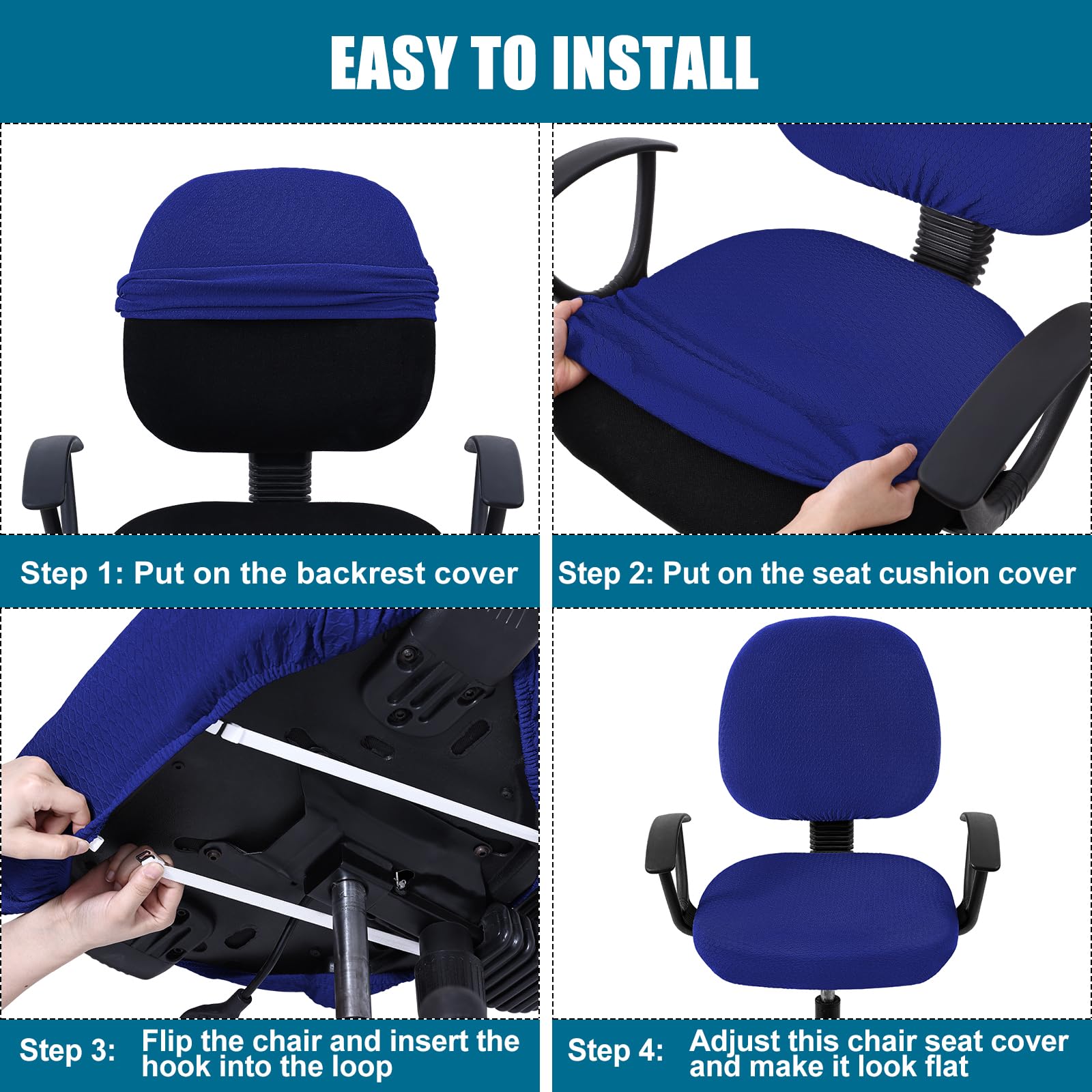 EASY TO INSTALL

Step 1: Put on the backrest cover

Step 2: Put on the seat cushion cover

Step 3: Flip the chair and insert the hook into the loop

Step 4: Adjust this chair seat cover and make it look flat