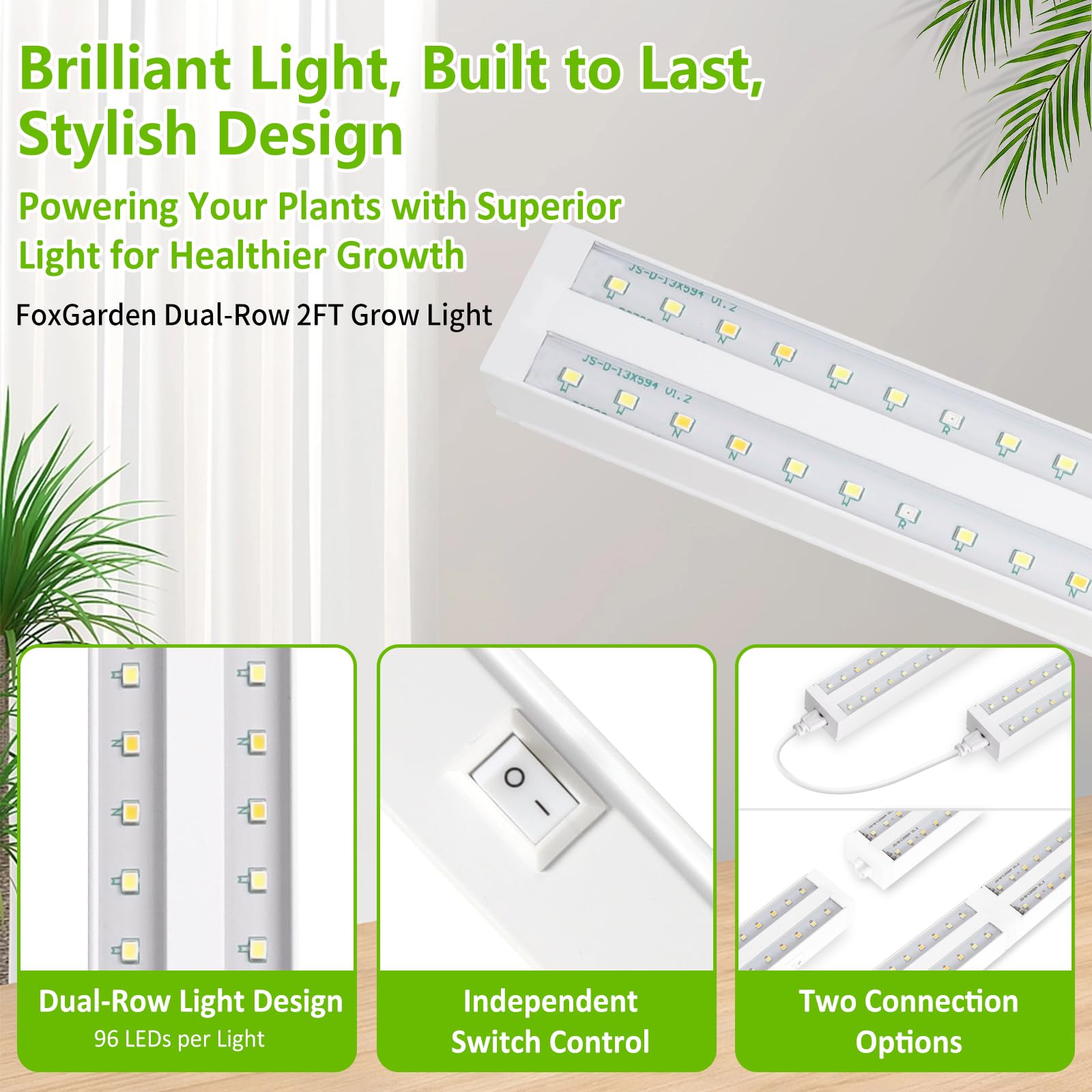 Brilliant Light, Built to Last, Stylish Design

Powering Your Plants with Superior Light for Healthier Growth

FoxGarden Dual-Row 2FT Grow Light

JS-D-13X594 V1.2

JS-D-13X594 V1.2

Dual-Row Light Design
96 LEDs per Light

Independent Switch Control

Two Connection Options