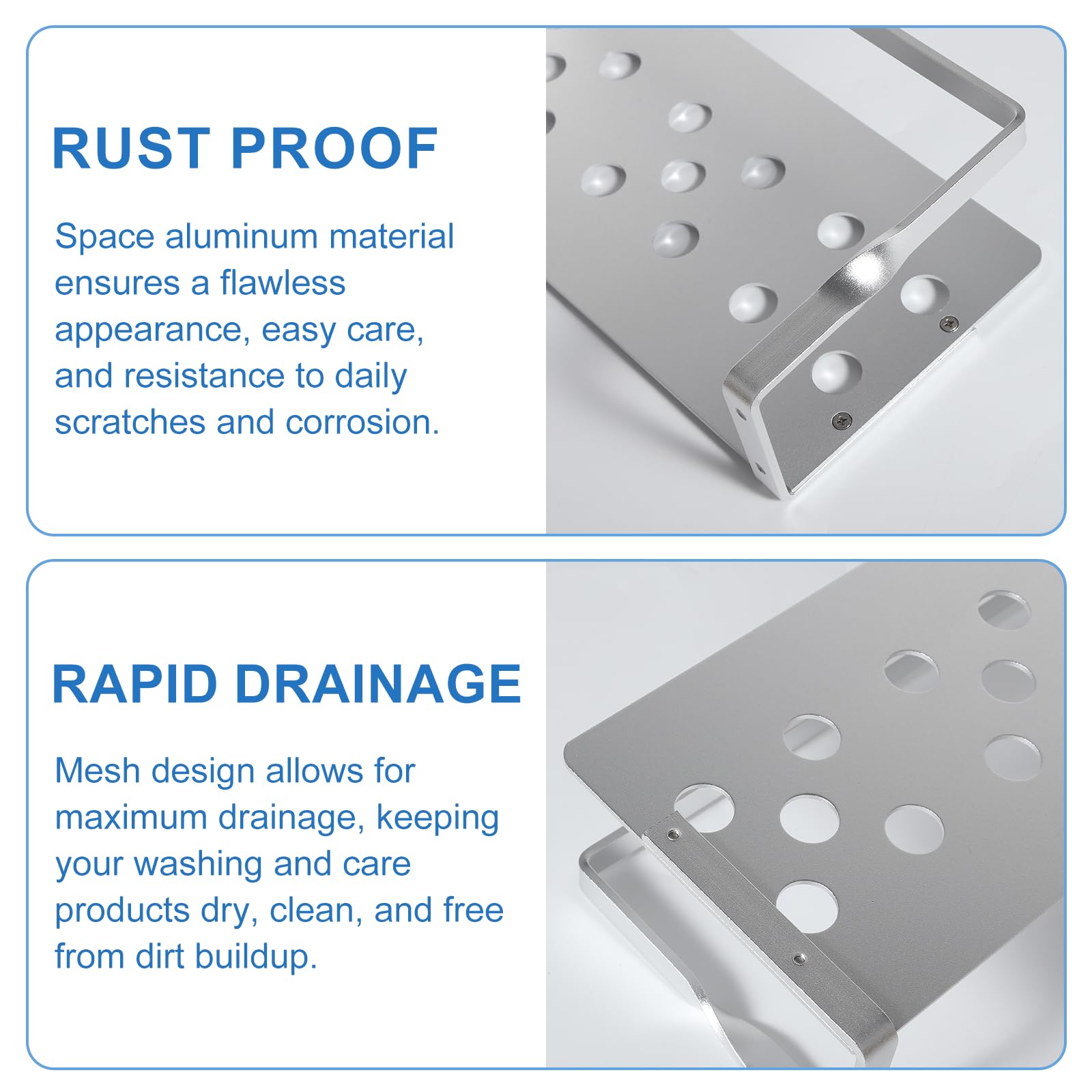 RUST PROOF

Space aluminum material ensures a flawless appearance, easy care, and resistance to daily scratches and corrosion.

RAPID DRAINAGE

Mesh design allows for maximum drainage, keeping your washing and care products dry, clean, and free from dirt buildup.