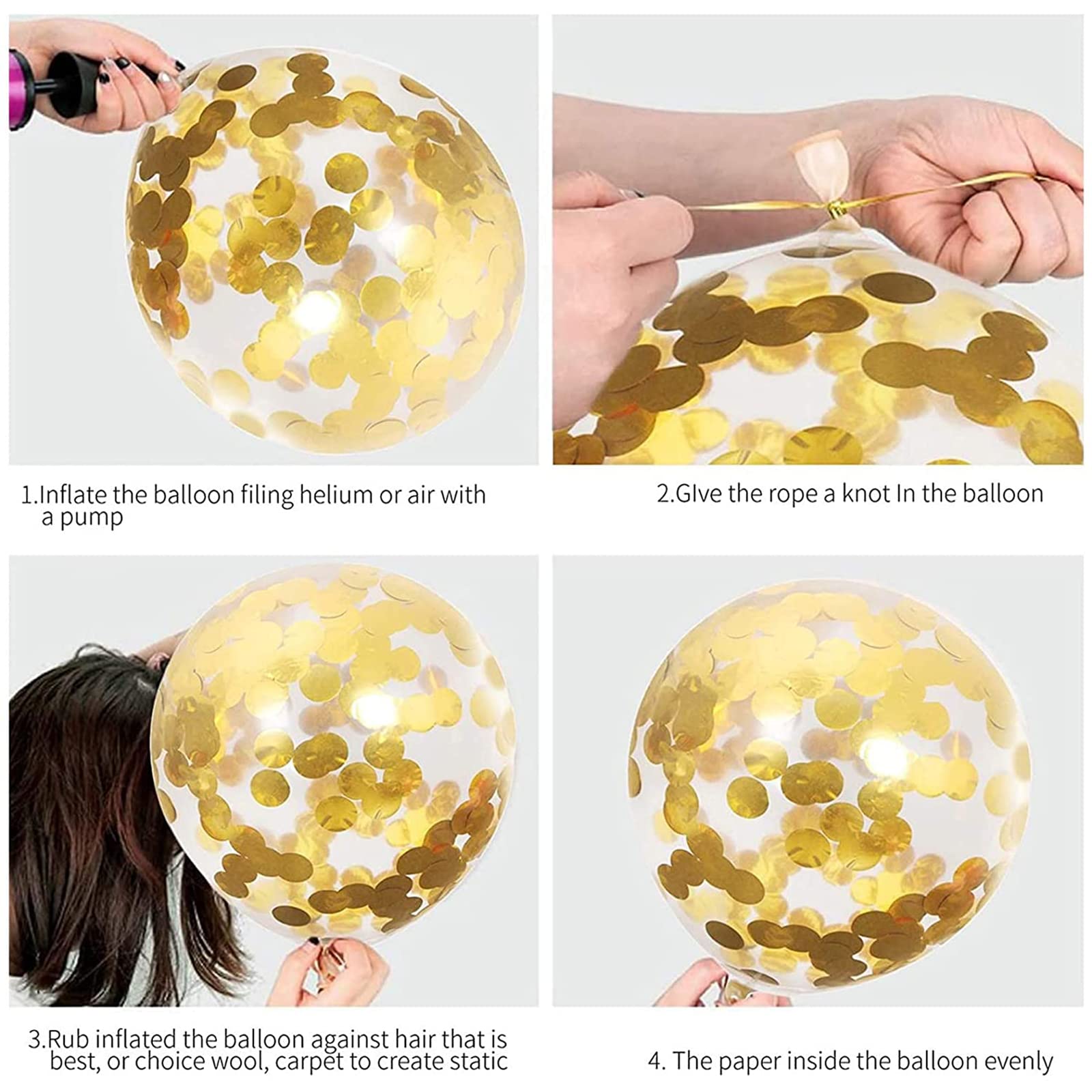 1.Inflate the balloon filing helium or air with a pump

2.GIve the rope a knot In the balloon

3.Rub inflated the balloon against hair that is best, or choice wool, carpet to create static

4. The paper inside the balloon evenly