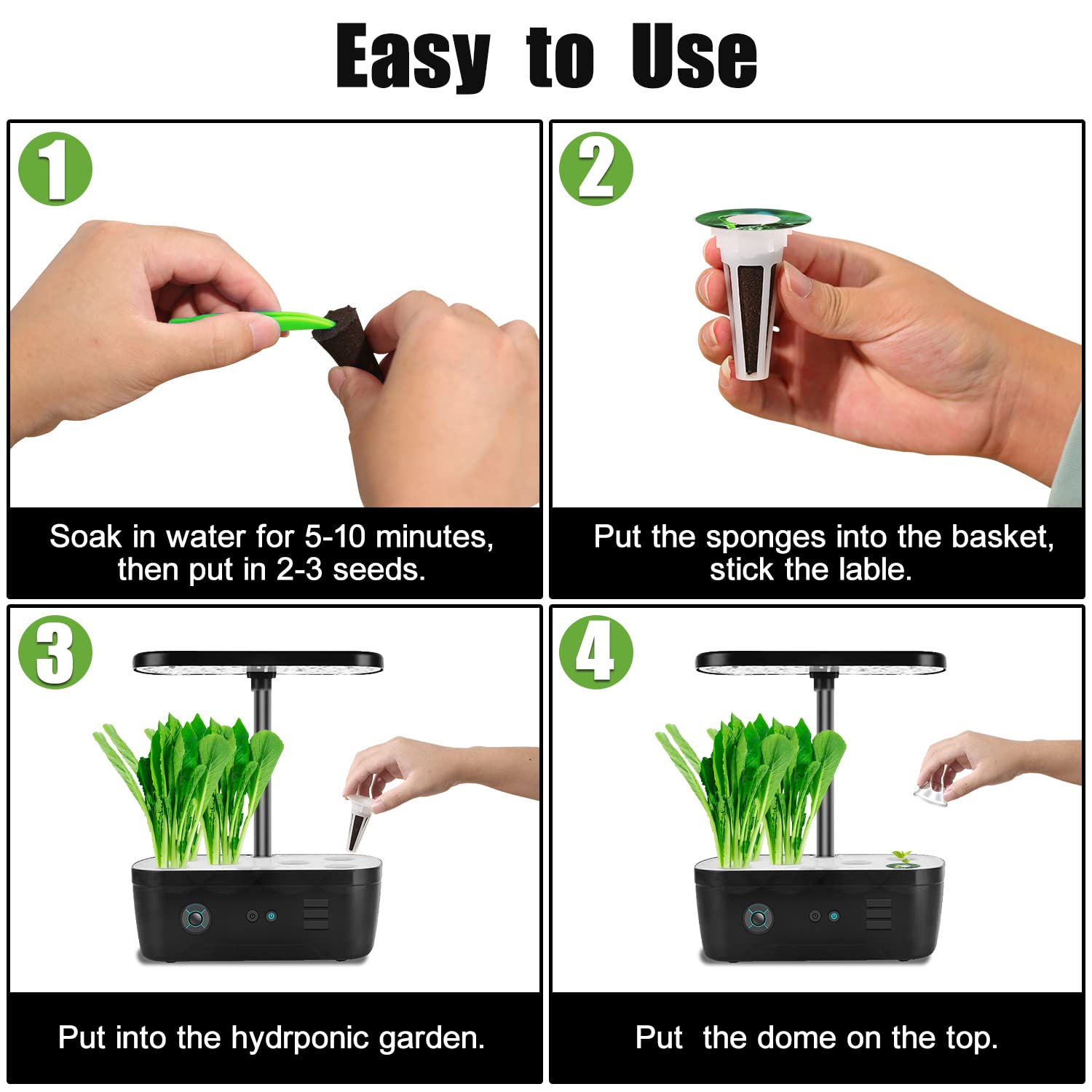 Easy to Use

1

Soak in water for 5-10 minutes, then put in 2-3 seeds.

2

Put the sponges into the basket, stick the lable.

3

Put into the hydrponic garden.

4

Put the dome on the top.