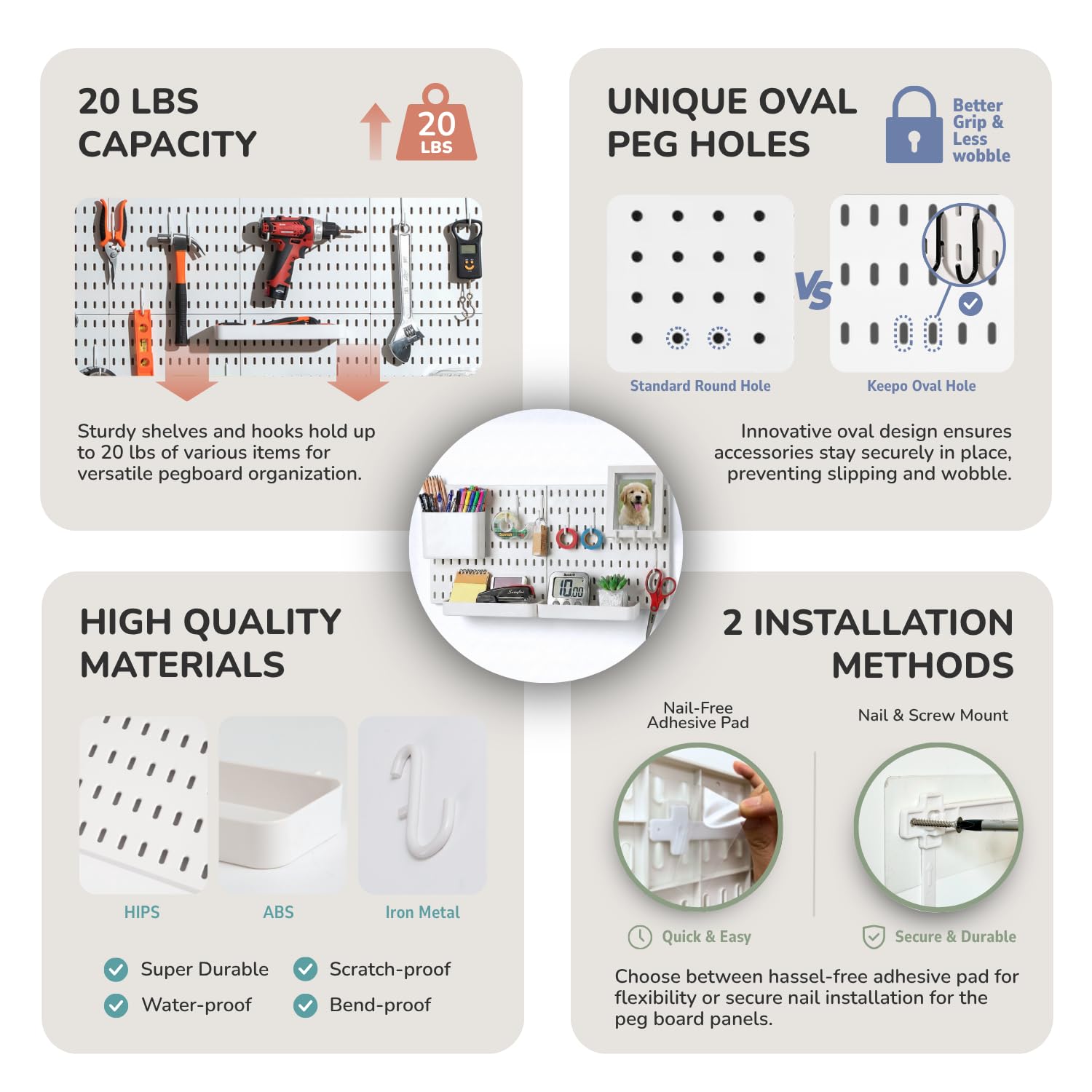 20 LBS CAPACITY

20 LBS

Sturdy shelves and hooks hold up to 20 lbs of various items for versatile pegboard organization.

UNIQUE OVAL PEG HOLES

Better Grip & Less wobble

VS

Standard Round Hole

Keepo Oval Hole

Innovative oval design ensures accessories stay securely in place, preventing slipping and wobble.

HIGH QUALITY MATERIALS

HIPS

ABS

Iron Metal

Super Durable

Scratch-proof

Water-proof

Bend-proof

2 INSTALLATION METHODS

Nail-Free Adhesive Pad

Nail & Screw Mount

Quick & Easy

Secure & Durable

Choose between hassel-free adhesive pad for flexibility or secure nail installation for the peg board panels.