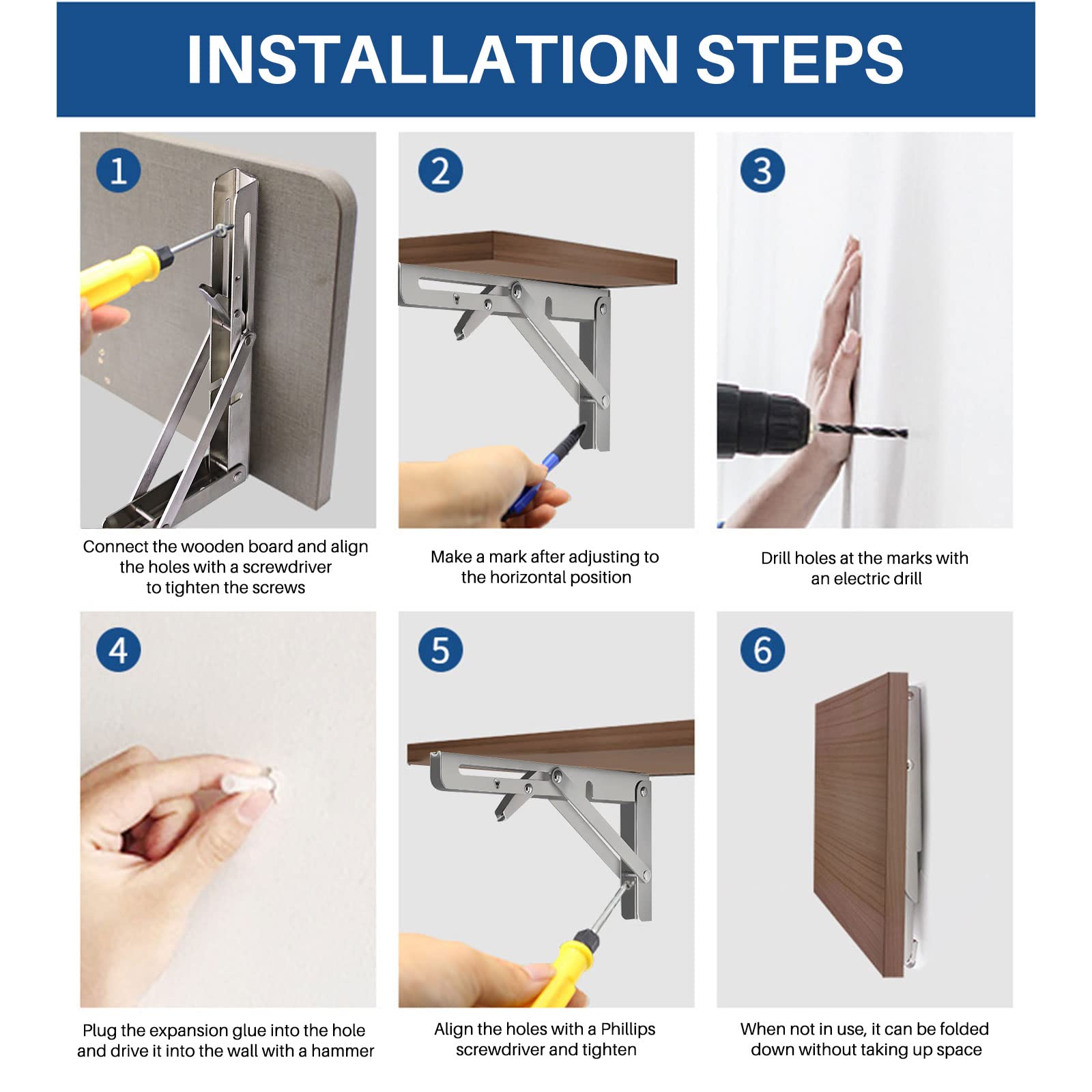 INSTALLATION STEPS

1

Connect the wooden board and align the holes with a screwdriver to tighten the screws

2

Make a mark after adjusting to the horizontal position

3

Drill holes at the marks with an electric drill

4

Plug the expansion glue into the hole and drive it into the wall with a hammer

5

Align the holes with a Phillips screwdriver and tighten

6

When not in use, it can be folded down without taking up space