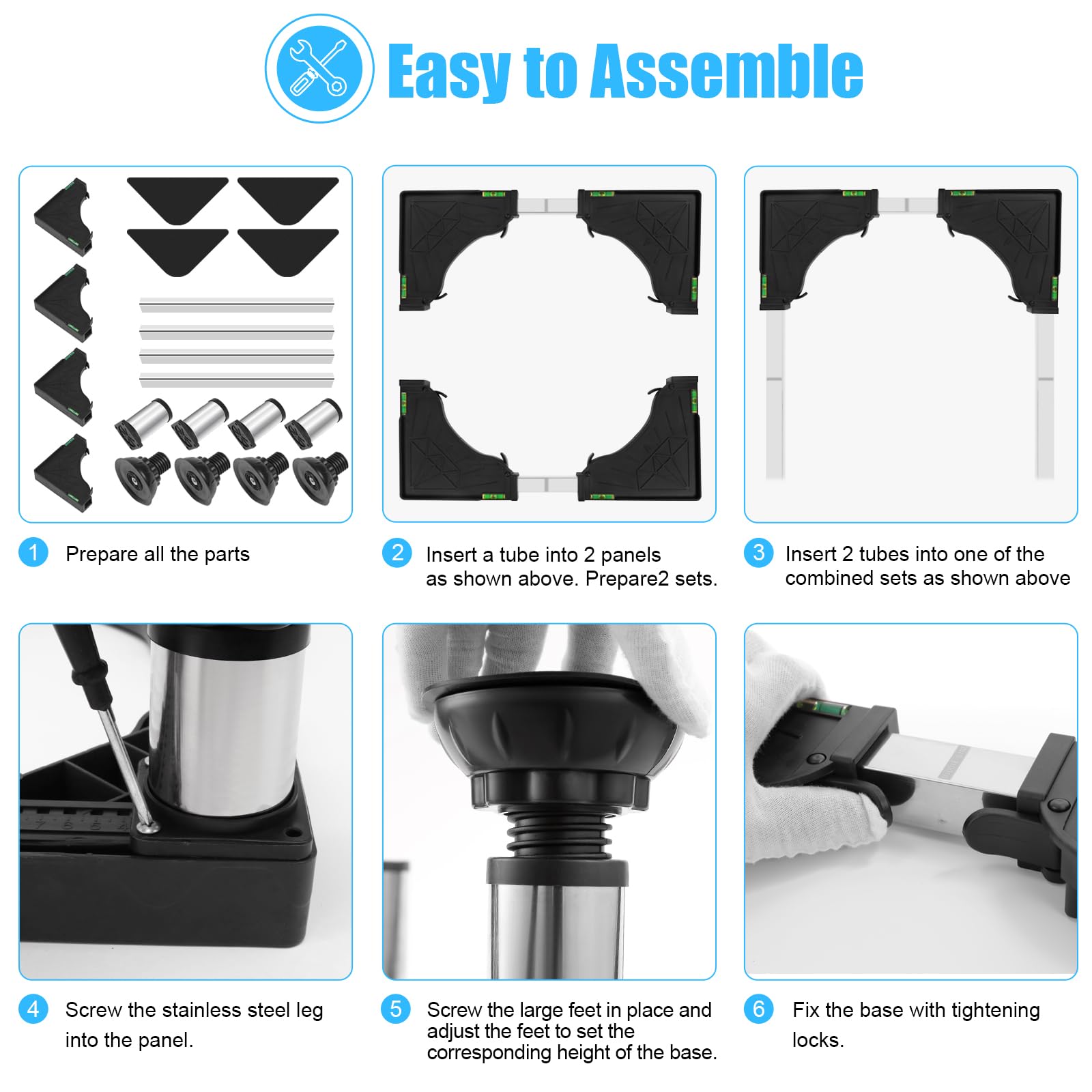 Easy to Assemble

1 Prepare all the parts

2 Insert a tube into 2 panels as shown above. Prepare2 sets.

3 Insert 2 tubes into one of the combined sets as shown above

4 Screw the stainless steel leg into the panel.

5 Screw the large feet in place and adjust the feet to set the corresponding height of the base.

6 Fix the base with tightening locks.