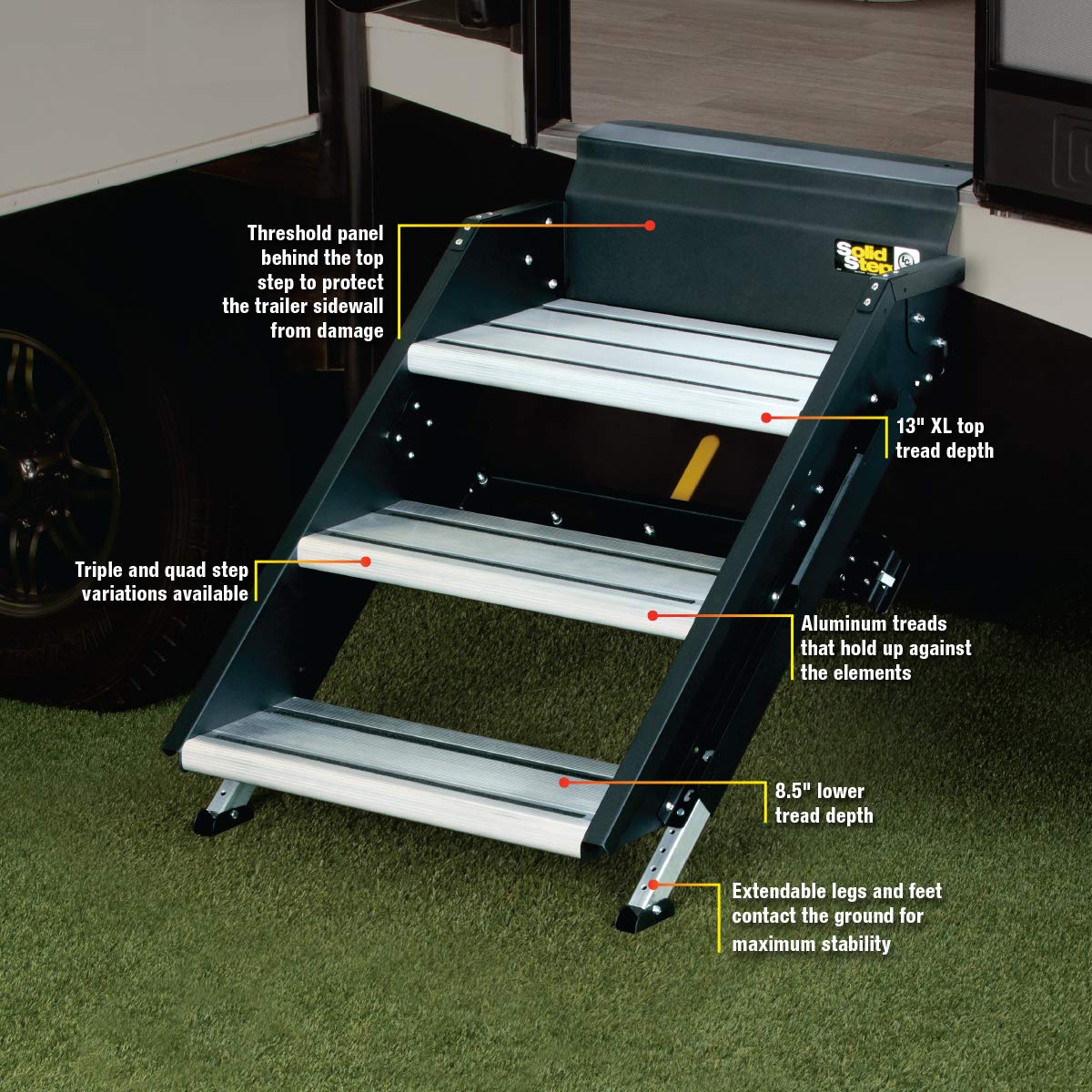 Threshold panel behind the top step to protect the trailer sidewall from damage

Solid Step

13" XL top tread depth

Triple and quad step variations available

Aluminum treads that hold up against the elements

8.5" lower tread depth

Extendable legs and feet contact the ground for maximum stability