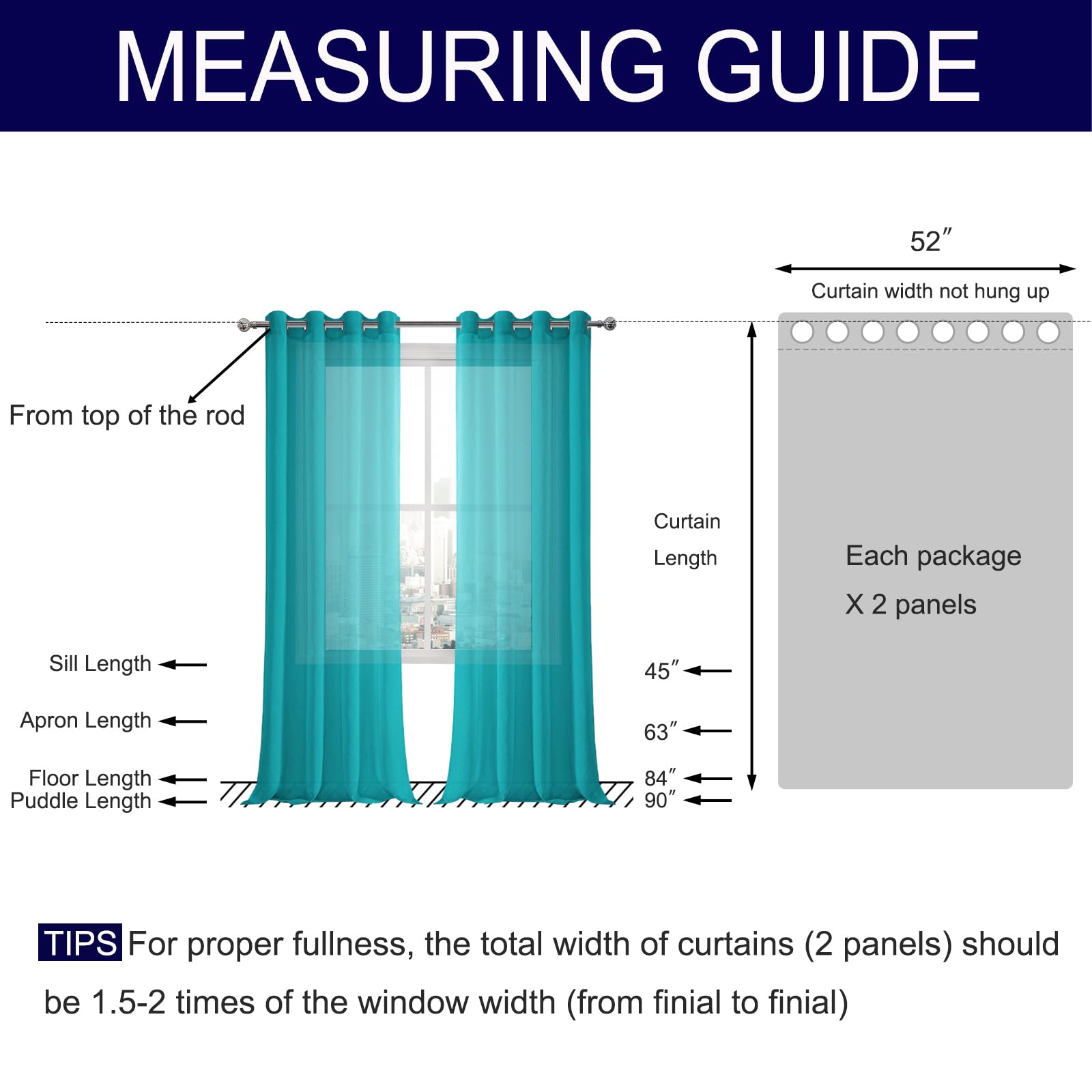 MEASURING GUIDE

52″

Curtain width not hung up

From top of the rod

Curtain Length

Each package X 2 panels

Sill Length

Apron Length

Floor Length

Puddle Length

45″

63″

84″

90″

TIPS For proper fullness, the total width of curtains (2 panels) should be 1.5-2 times of the window width (from finial to finial)