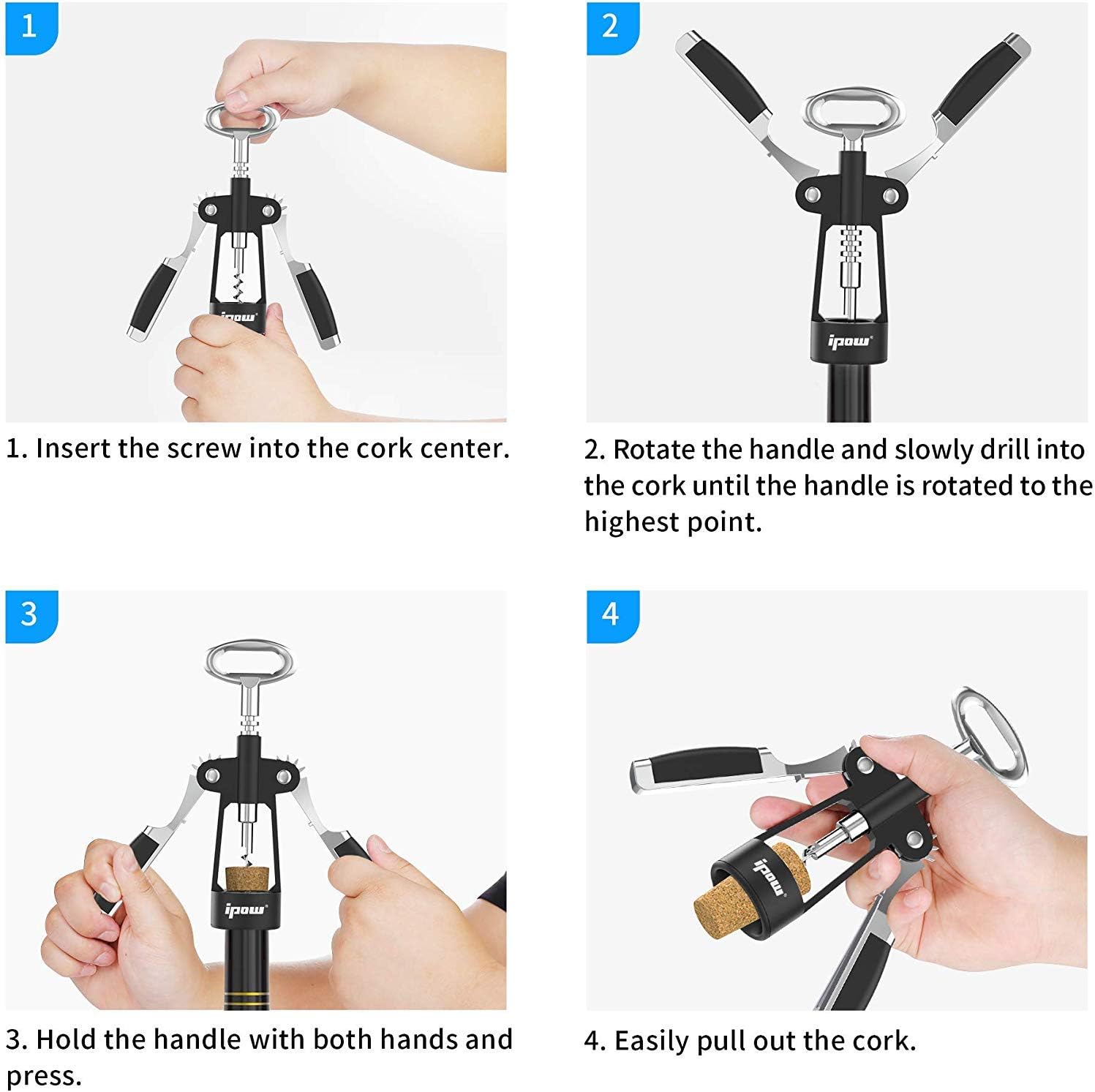 1

ipow

1. Insert the screw into the cork center.

2

ipow

2. Rotate the handle and slowly drill into the cork until the handle is rotated to the highest point.

3

ipow

3. Hold the handle with both hands and press.

4

ipow

4. Easily pull out the cork.