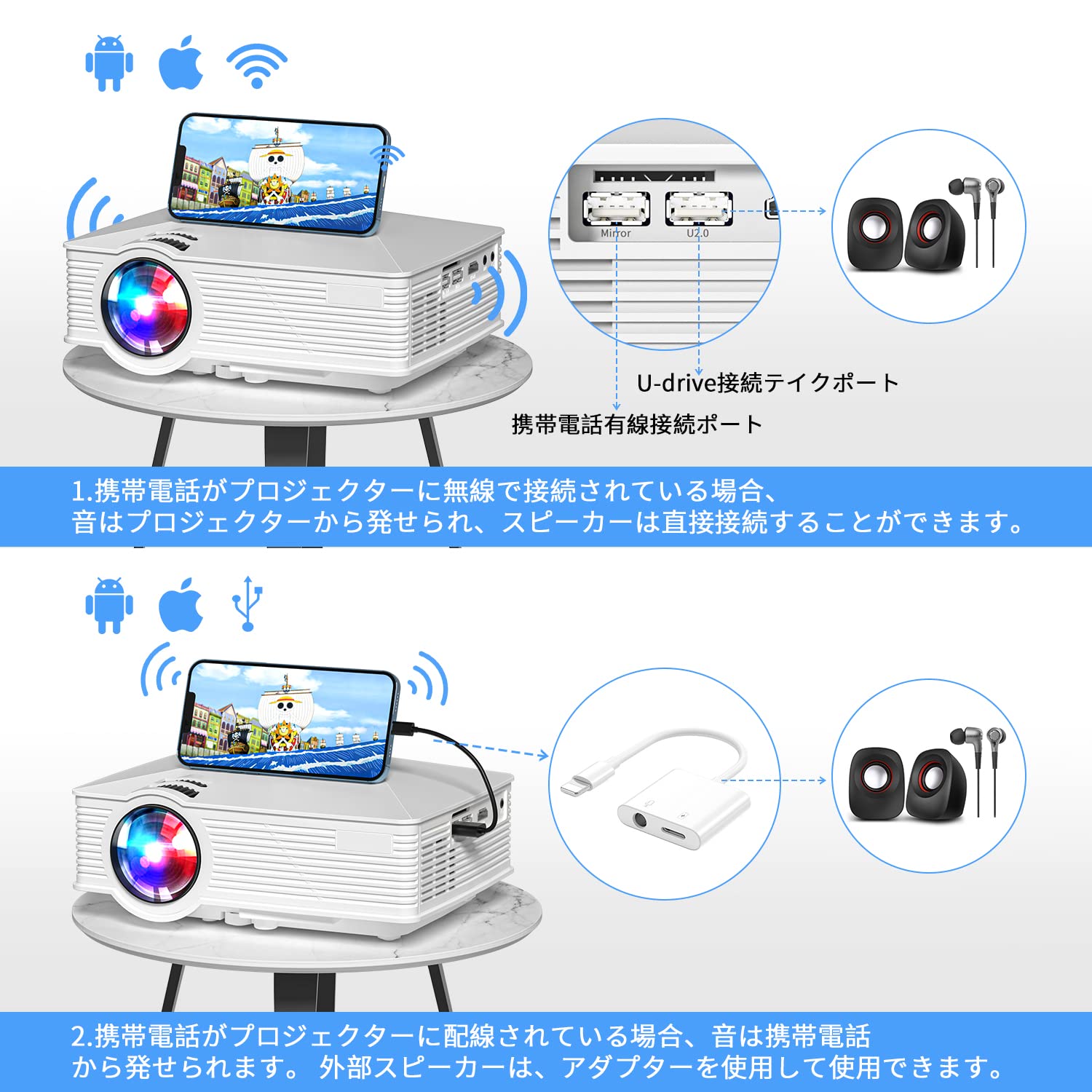 Mirror

U2.0

U-drive接続テイクポート

携帯電話有線接続ポート

1.携帯電話がプロジェクターに無線で接続されている場合、音はプロジェクターから発せられ、スピーカーは直接接続することができます。

2.携帯電話がプロジェクターに配線されている場合、音は携帯電話から発せられます。 外部スピーカーは、アダプターを使用して使用できます。