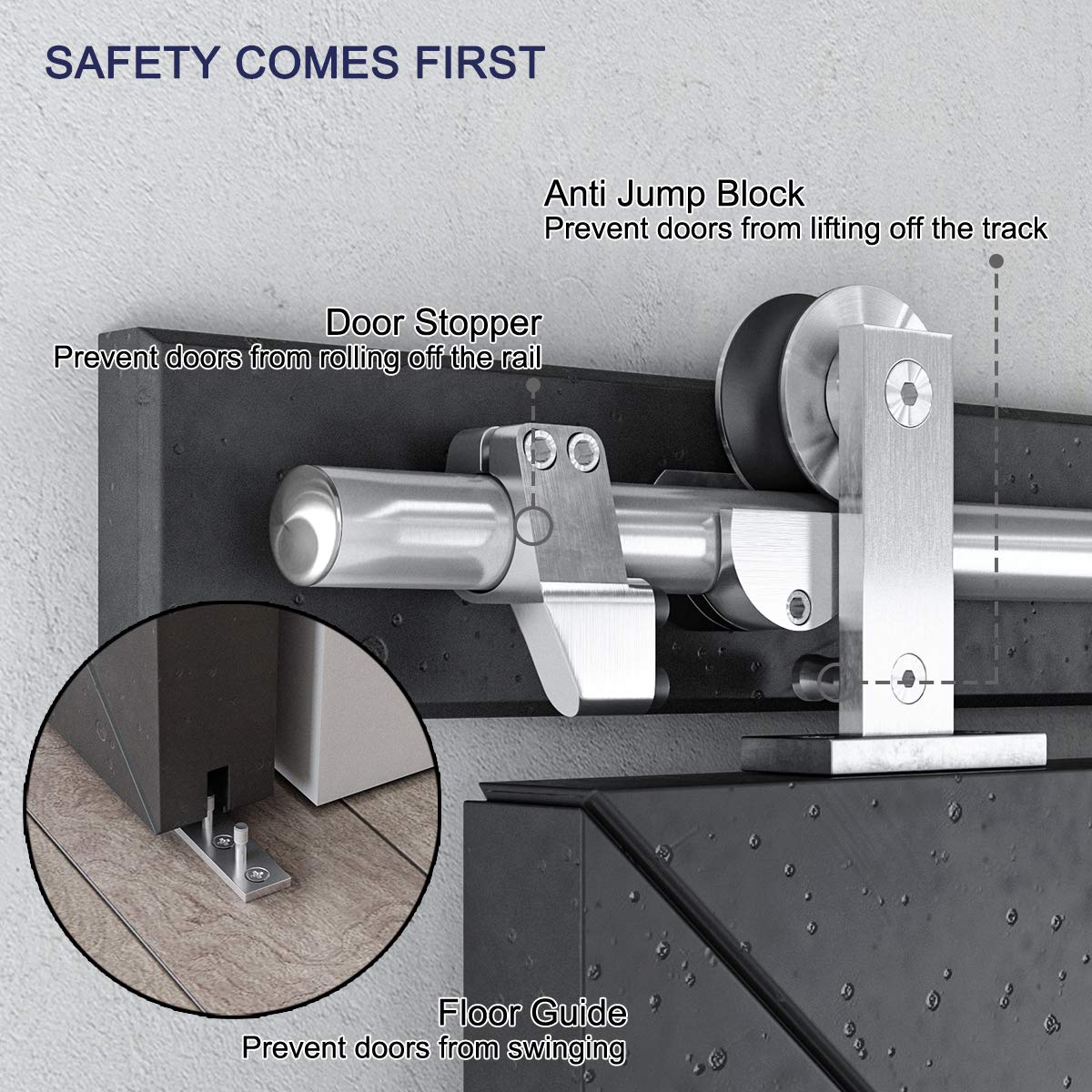 SAFETY COMES FIRST

Anti Jump Block
Prevent doors from lifting off the track

Door Stopper
Prevent doors from rolling off the rail

Floor Guide
Prevent doors from swinging