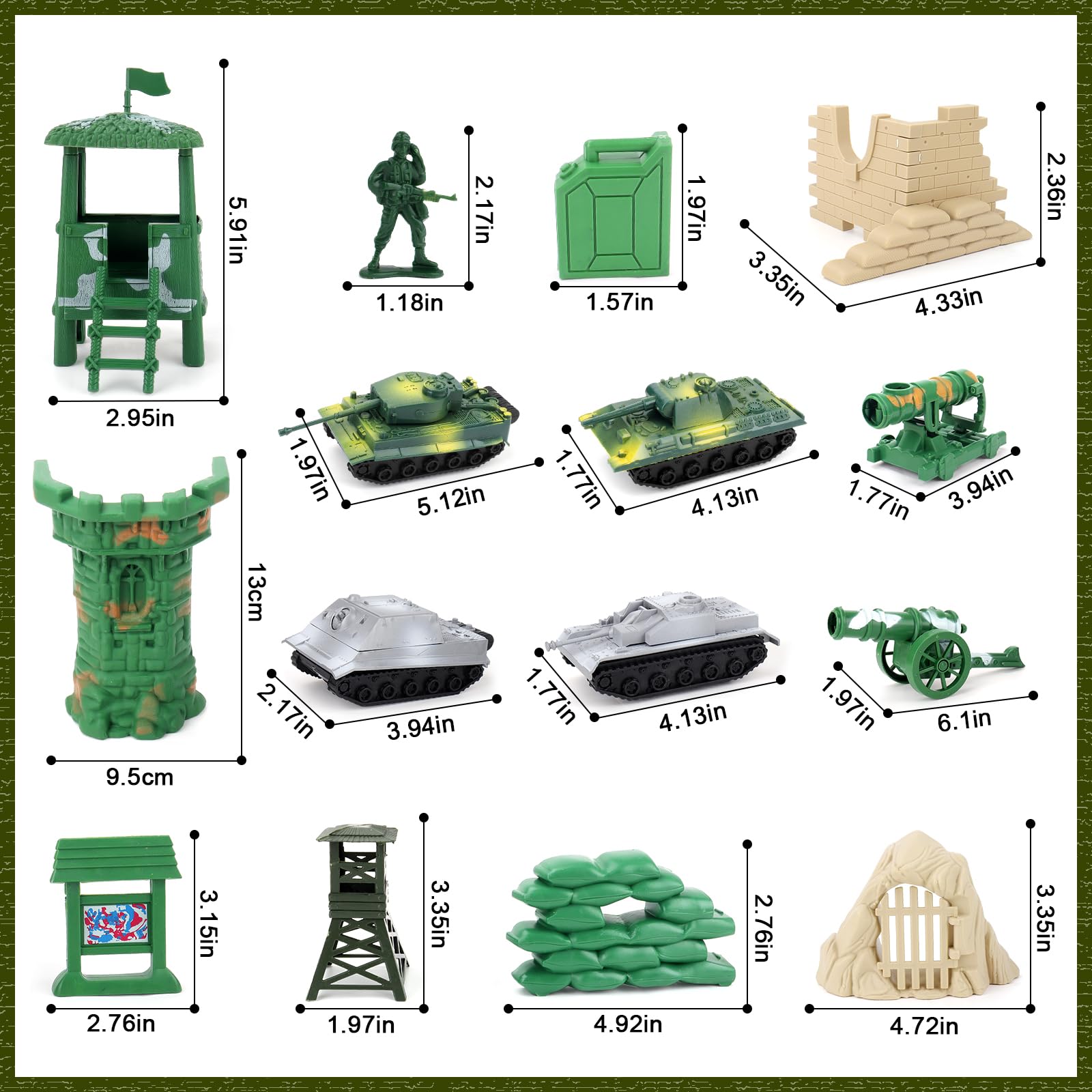 5.91in
2.95in
2.17in
1.18in
1.97in
1.57in
2.36in
3.35in
4.33in
1.97in
5.12in
1.77in
4.13in
1.77in
3.94in
13cm
9.5cm
2.17in
3.94in
1.77in
4.13in
1.97in
6.1in
3.15in
2.76in
3.35in
1.97in
2.76in
4.92in
3.35in
4.72in