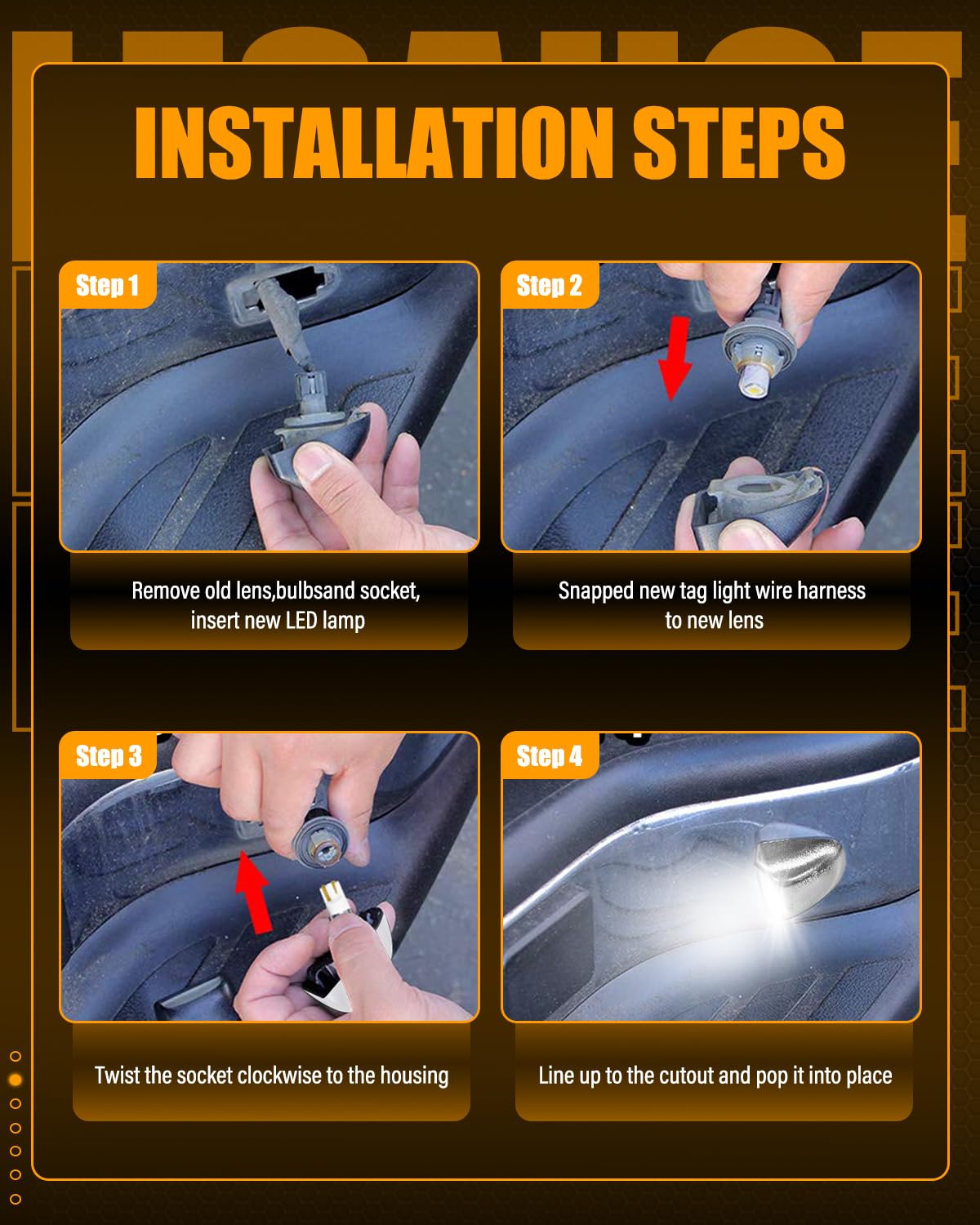 INSTALLATION STEPS

Step 1

Remove old lens,bulbsand socket, insert new LED lamp

Step 2

Snapped new tag light wire harness to new lens

Step 3

Twist the socket clockwise to the housing

Step 4

Line up to the cutout and pop it into place