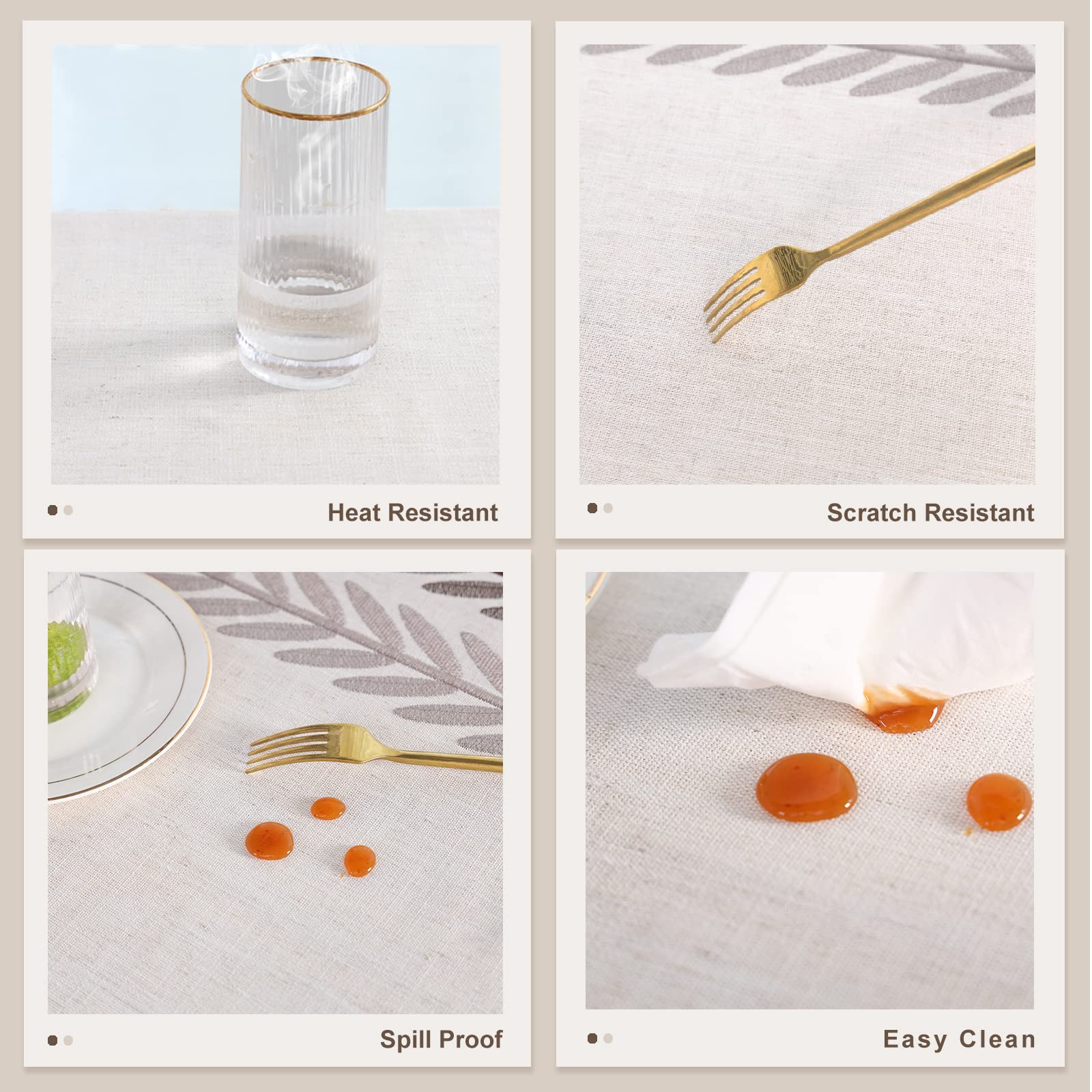 Heat Resistant

Scratch Resistant

Spill Proof

Easy Clean