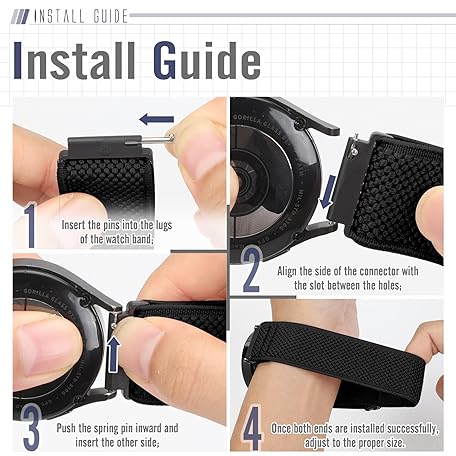 INSTALL GUIDE

Install Guide

1
Insert the pins into the lugs of the watch band;

GORILLA GLASS

2
Align the side of the connector with the slot between the holes;

GORILLA GLASS

3
Push the spring pin inward and insert the other side;

4
Once both ends are installed successfully, adjust to the proper size.