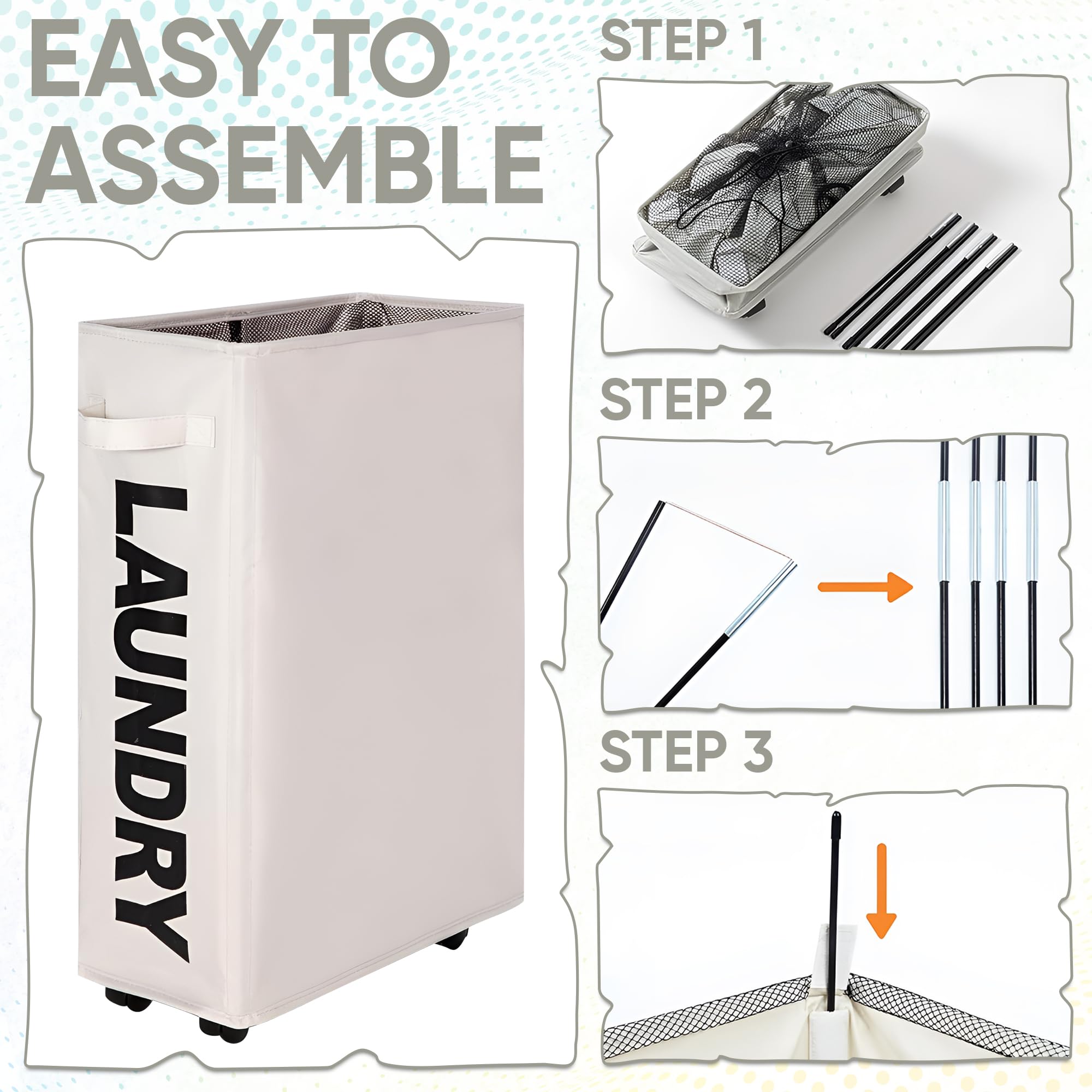 EASY TO ASSEMBLE

LAUNDRY

STEP 1

STEP 2

STEP 3