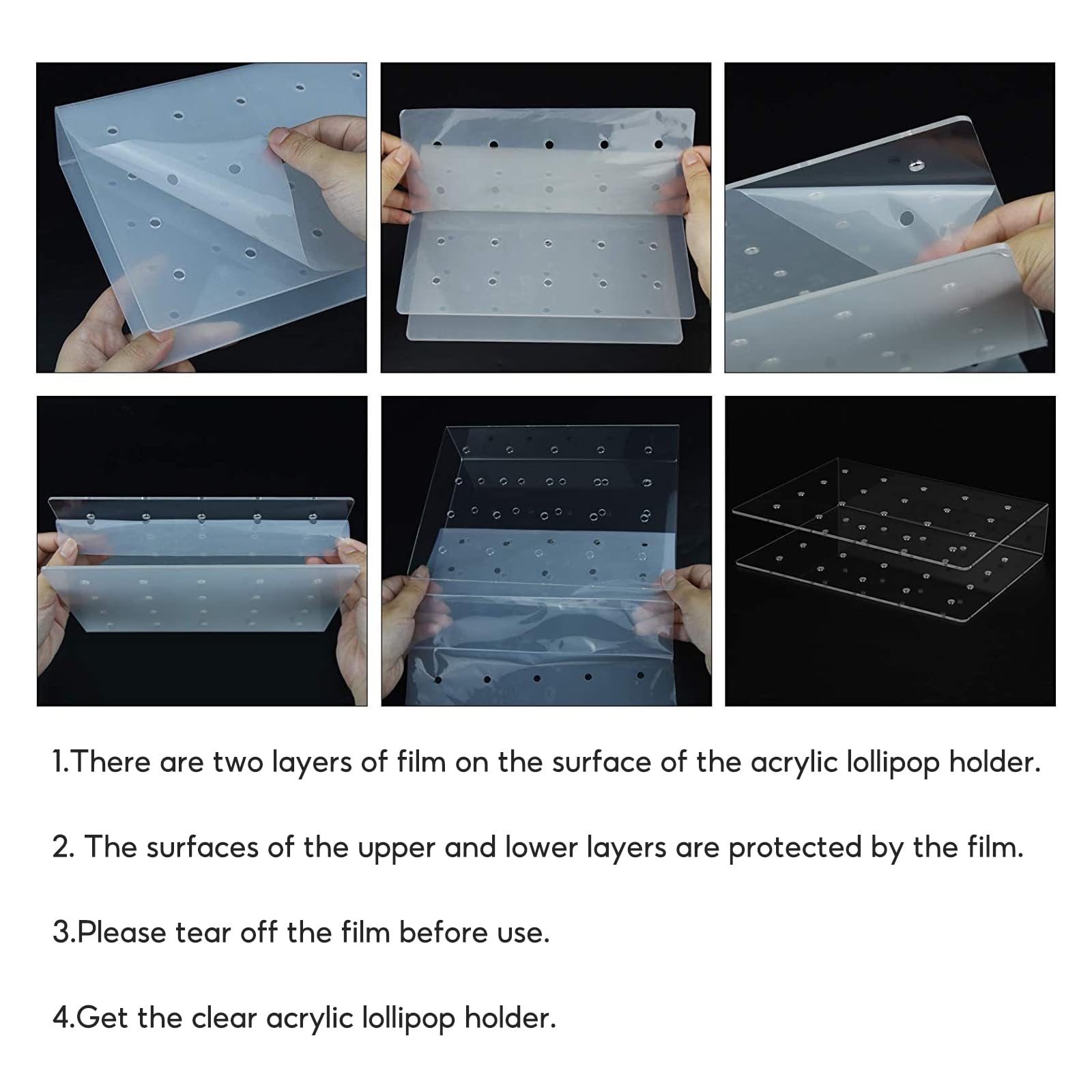 1.There are two layers of film on the surface of the acrylic lollipop holder.

2. The surfaces of the upper and lower layers are protected by the film.

3.Please tear off the film before use.

4.Get the clear acrylic lollipop holder.