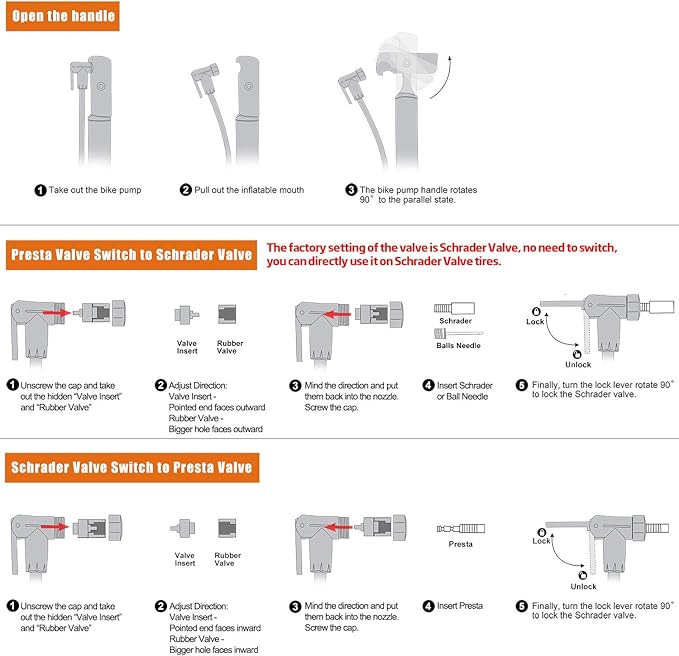 Open the handle

1 Take out the bike pump

2 Pull out the inflatable mouth

3 The bike pump handle rotates 90° to the parallel state.

Presta Valve Switch to Schrader Valve

The factory setting of the valve is Schrader Valve, no need to switch, you can directly use it on Schrader Valve tires.

Valve Insert

Rubber Valve

Schrader

Balls Needle

Lock

Unlock

1 Unscrew the cap and take out the hidden "Valve Insert" and "Rubber Valve"

2 Adjust Direction:
Valve Insert - Pointed end faces outward
Rubber Valve - Bigger hole faces outward

3 Mind the direction and put them back into the nozzle. Screw the cap.

4 Insert Schrader or Ball Needle

5 Finally, turn the lock lever rotate 90° to lock the Schrader valve.

Schrader Valve Switch to Presta Valve

Valve Insert

Rubber Valve

Presta

Lock

Unlock

1 Unscrew the cap and take out the hidden "Valve Insert" and "Rubber Valve"

2 Adjust Direction:
Valve Insert - Pointed end faces inward
Rubber Valve - Bigger hole faces inward

3 Mind the direction and put them back into the nozzle. Screw the cap.

4 Insert Presta

5 Finally, turn the lock lever rotate 90° to lock the Schrader valve.