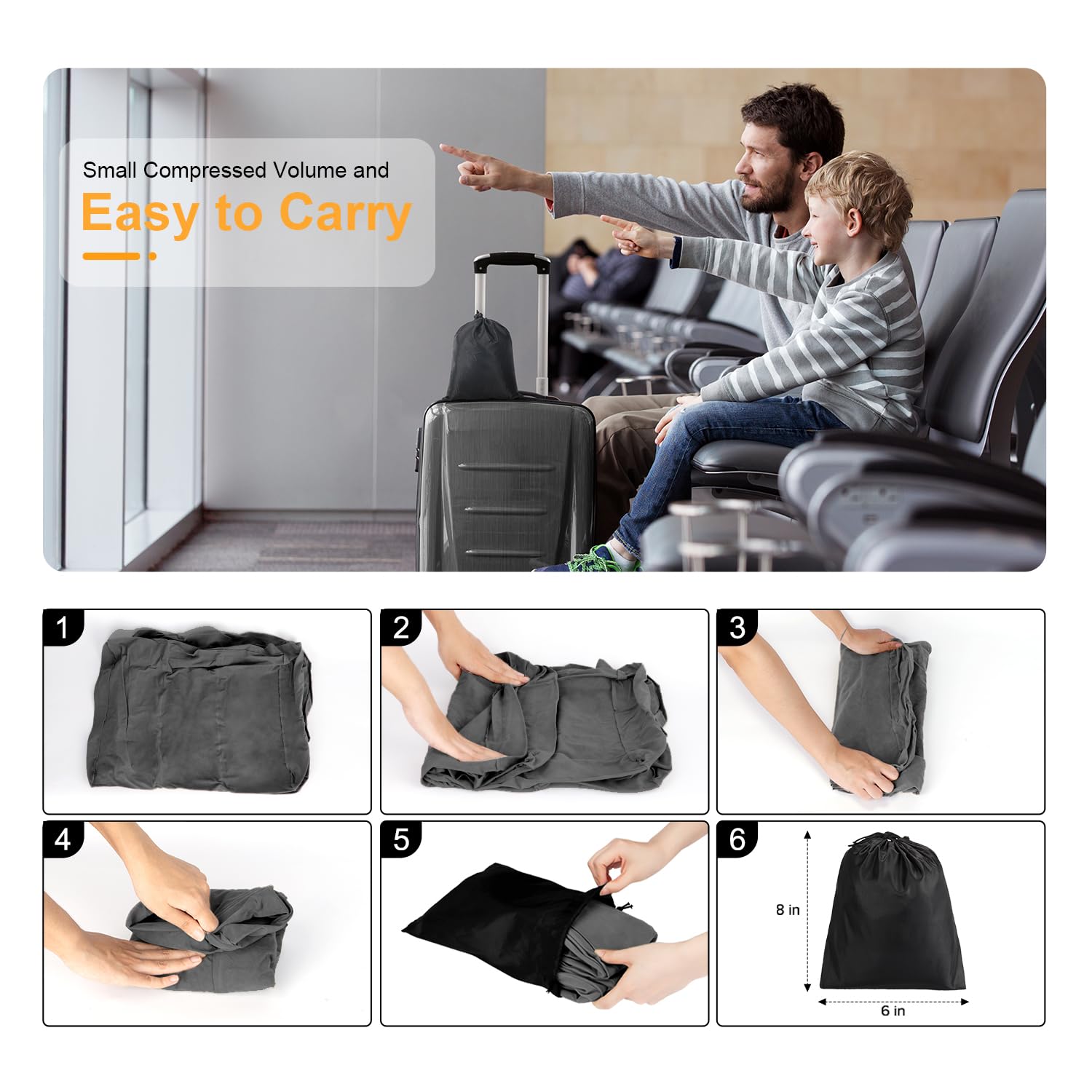 Small Compressed Volume and

Easy to Carry

1

2

3

4

5

6

8 in

6 in