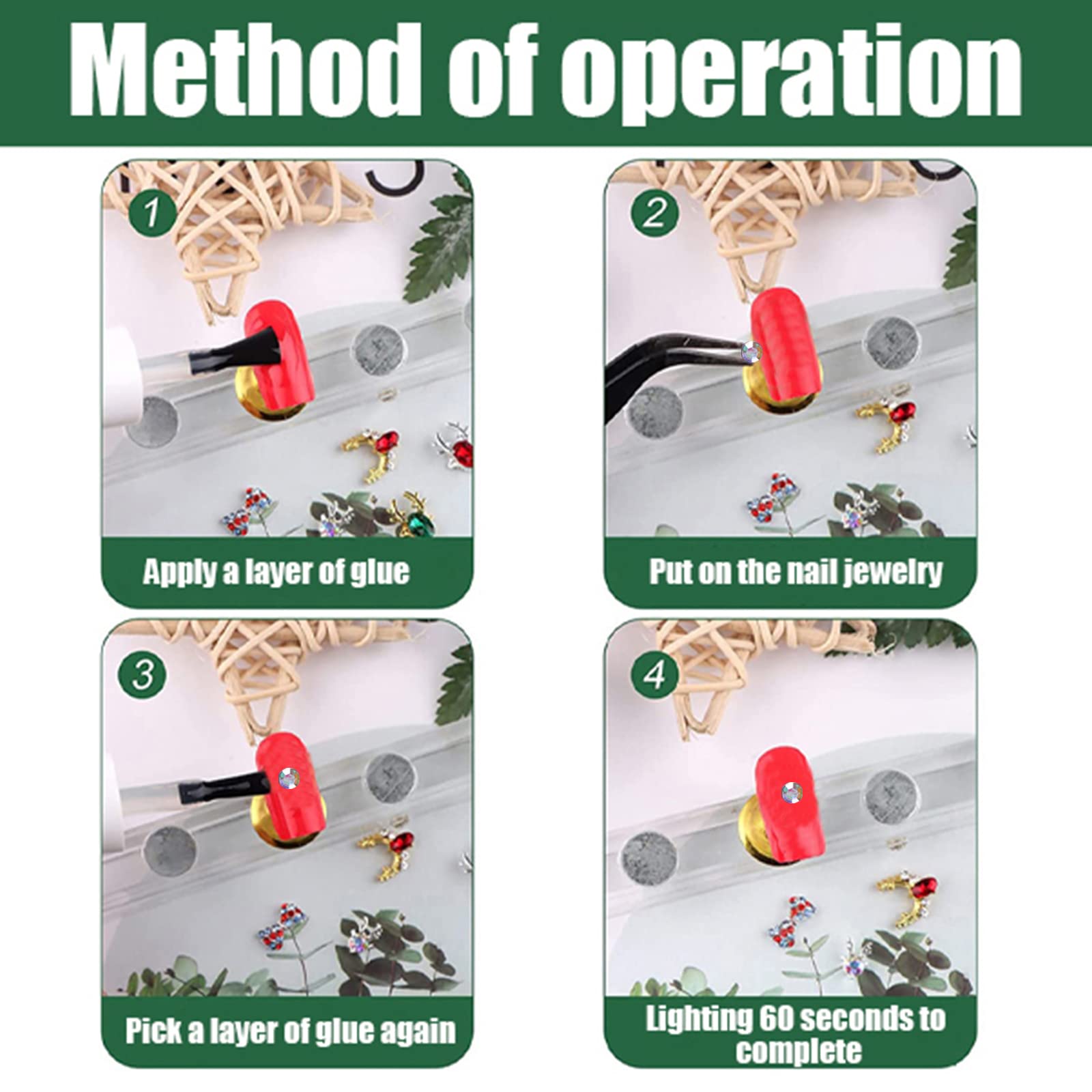 Method of operation

1

Apply a layer of glue

2

Put on the nail jewelry

3

Pick a layer of glue again

4

Lighting 60 seconds to complete