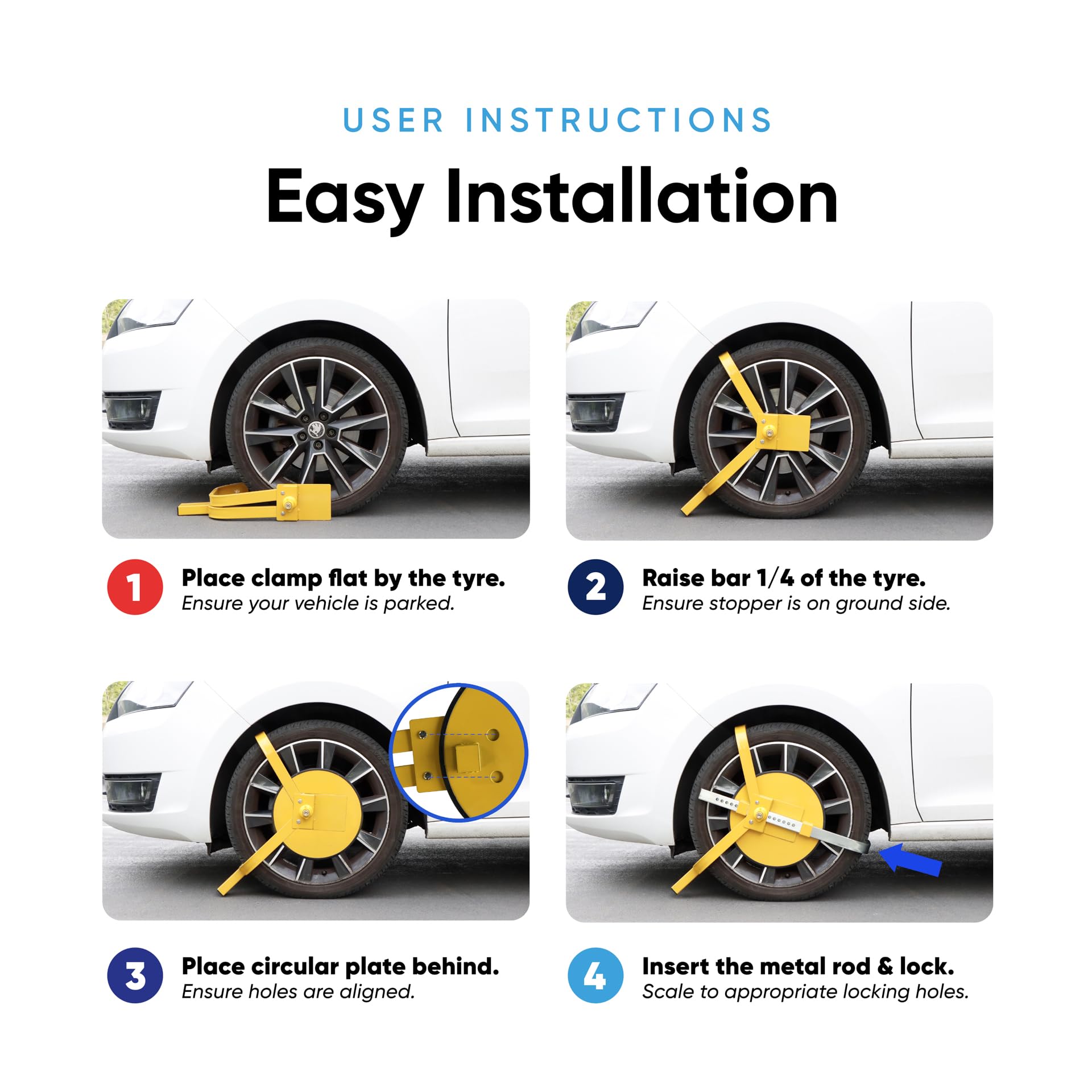 USER INSTRUCTIONS

Easy Installation

1 Place clamp flat by the tyre.
Ensure your vehicle is parked.

2 Raise bar 1/4 of the tyre.
Ensure stopper is on ground side.

3 Place circular plate behind.
Ensure holes are aligned.

4 Insert the metal rod & lock.
Scale to appropriate locking holes.