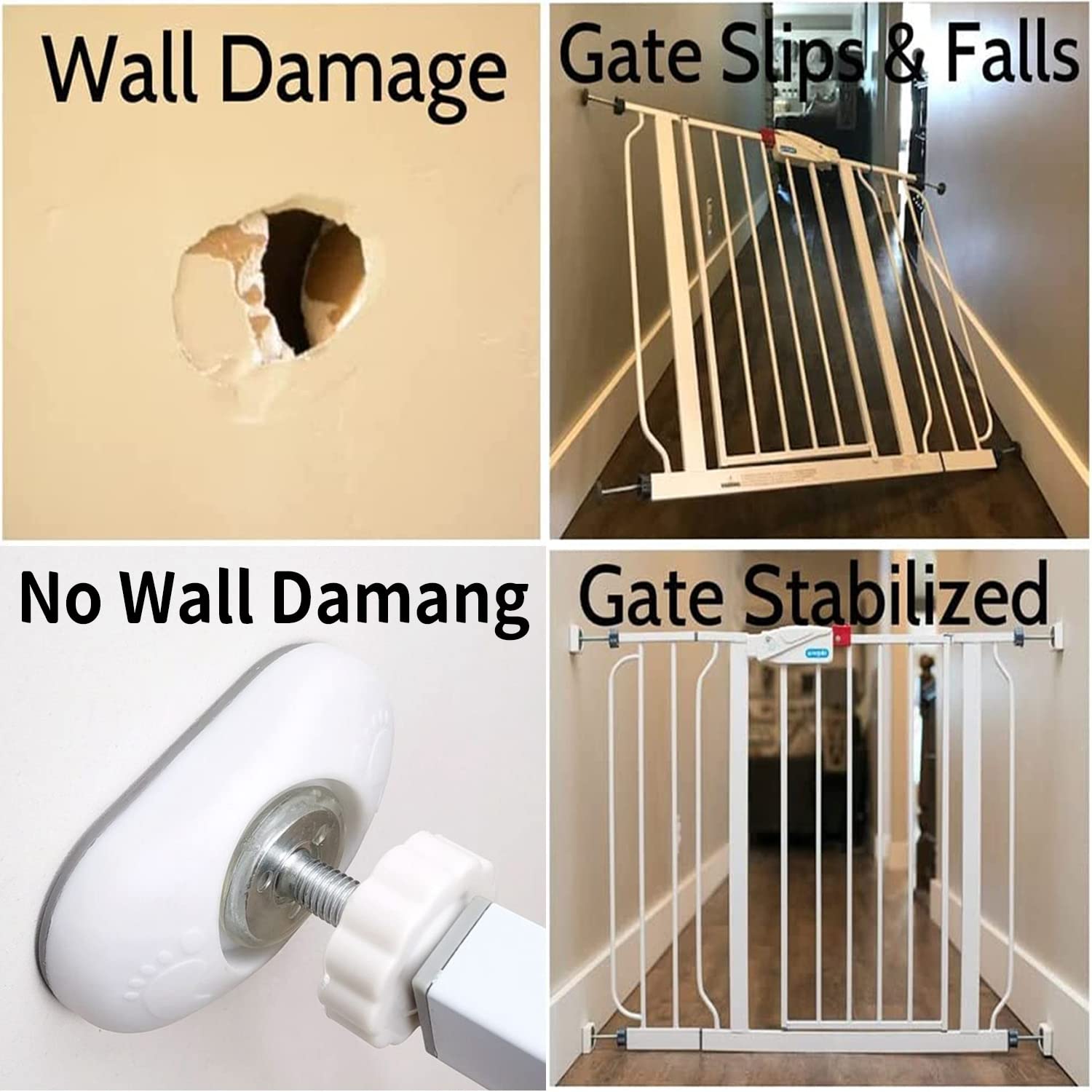 Wall Damage

Gate Slips & Falls

No Wall Damang

Gate Stabilized