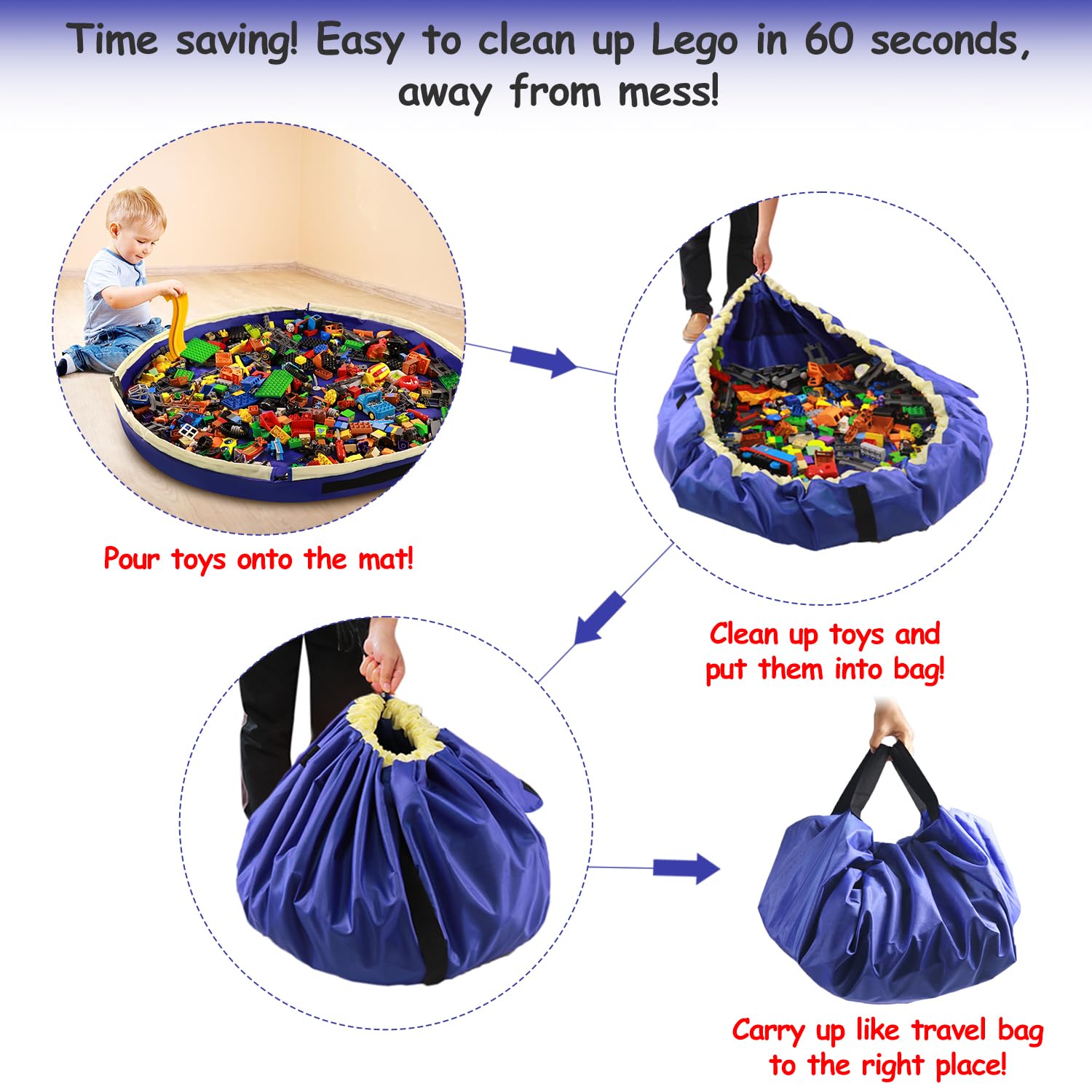 Time saving! Easy to clean up Lego in 60 seconds, away from mess!

Pour toys onto the mat!

Clean up toys and put them into bag!

Carry up like travel bag to the right place!