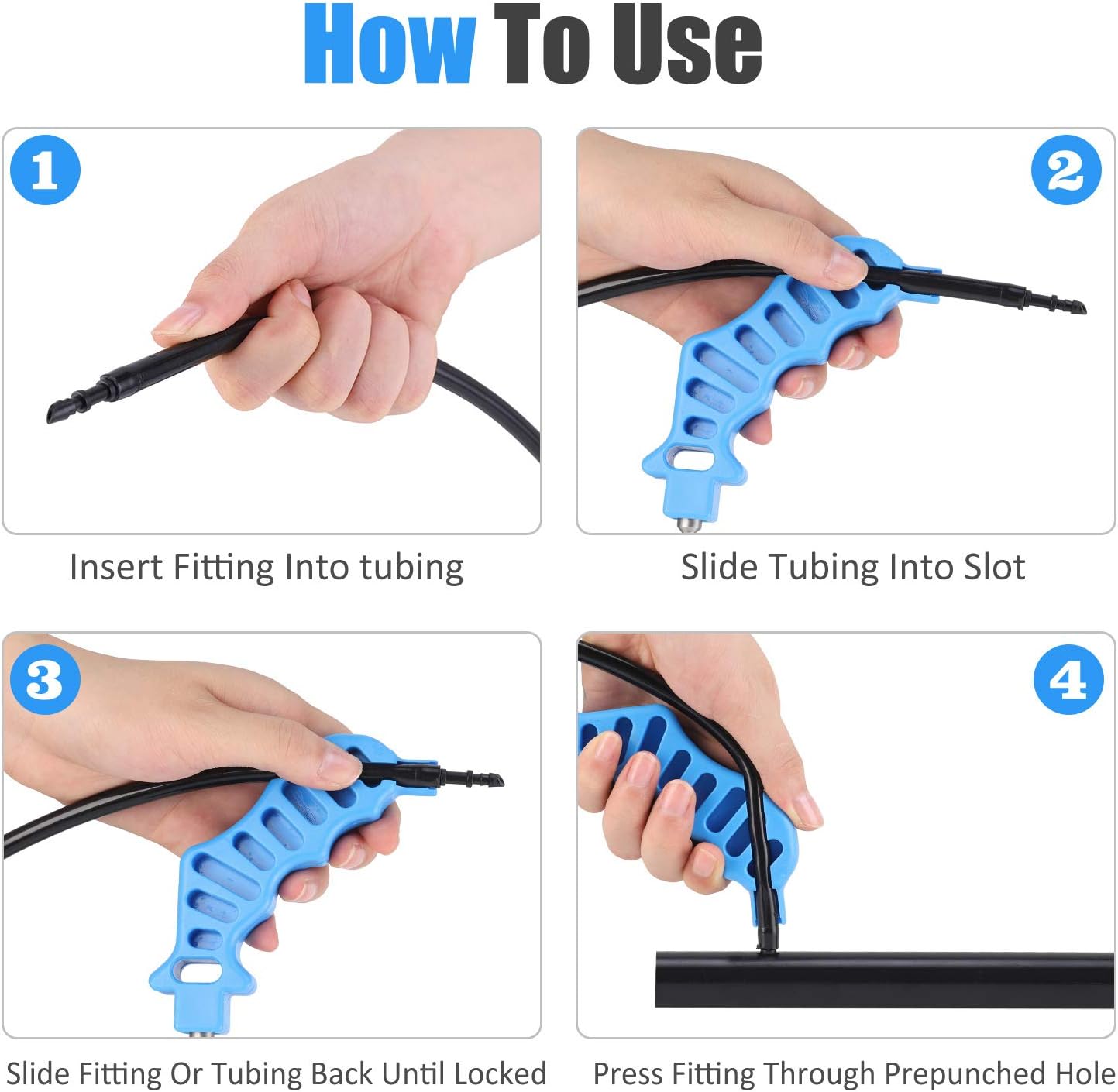 How To Use

1

Insert Fitting Into tubing

2

Slide Tubing Into Slot

3

Slide Fitting Or Tubing Back Until Locked

4

Press Fitting Through Prepunched Hole