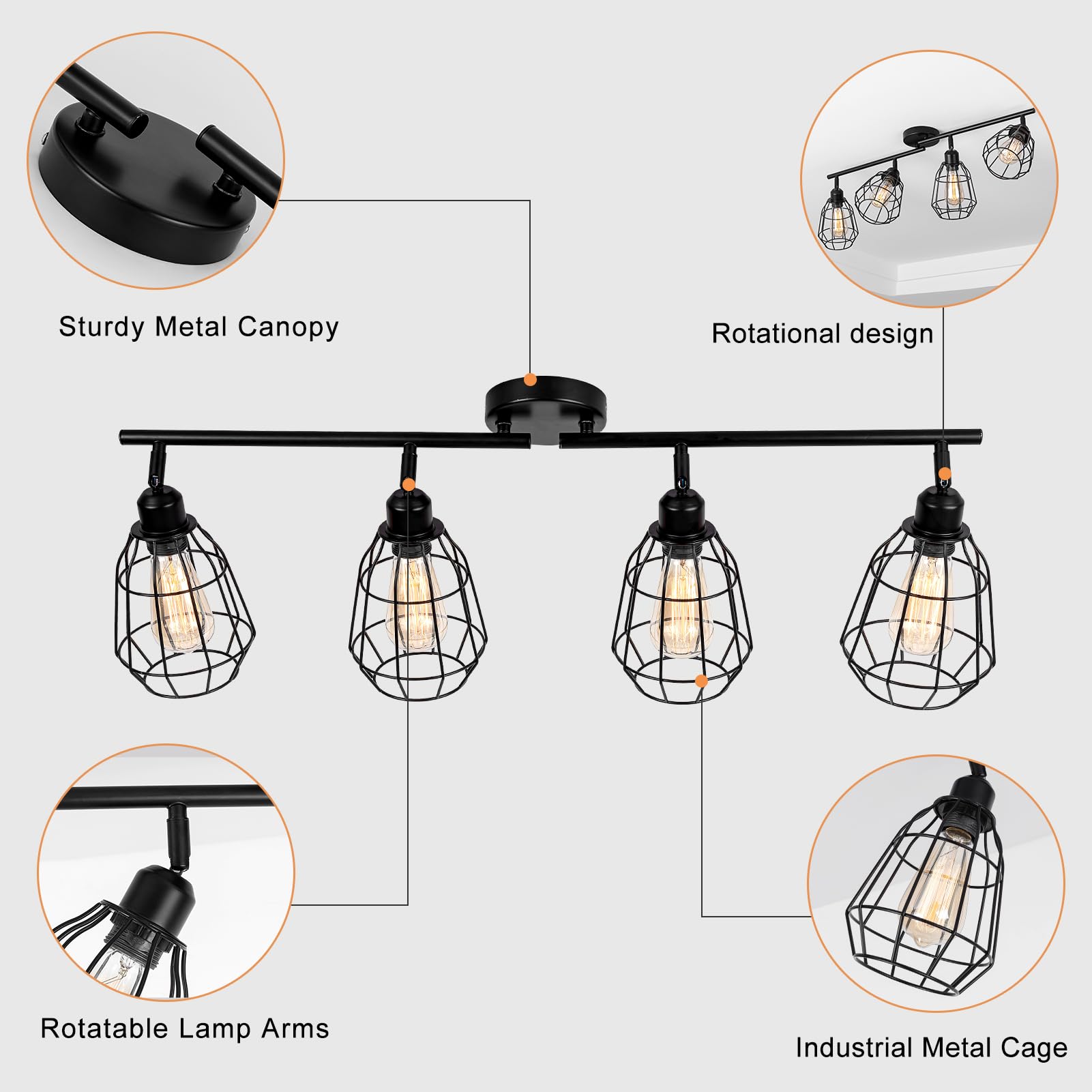 Sturdy Metal Canopy

Rotational design

Rotatable Lamp Arms

Industrial Metal Cage