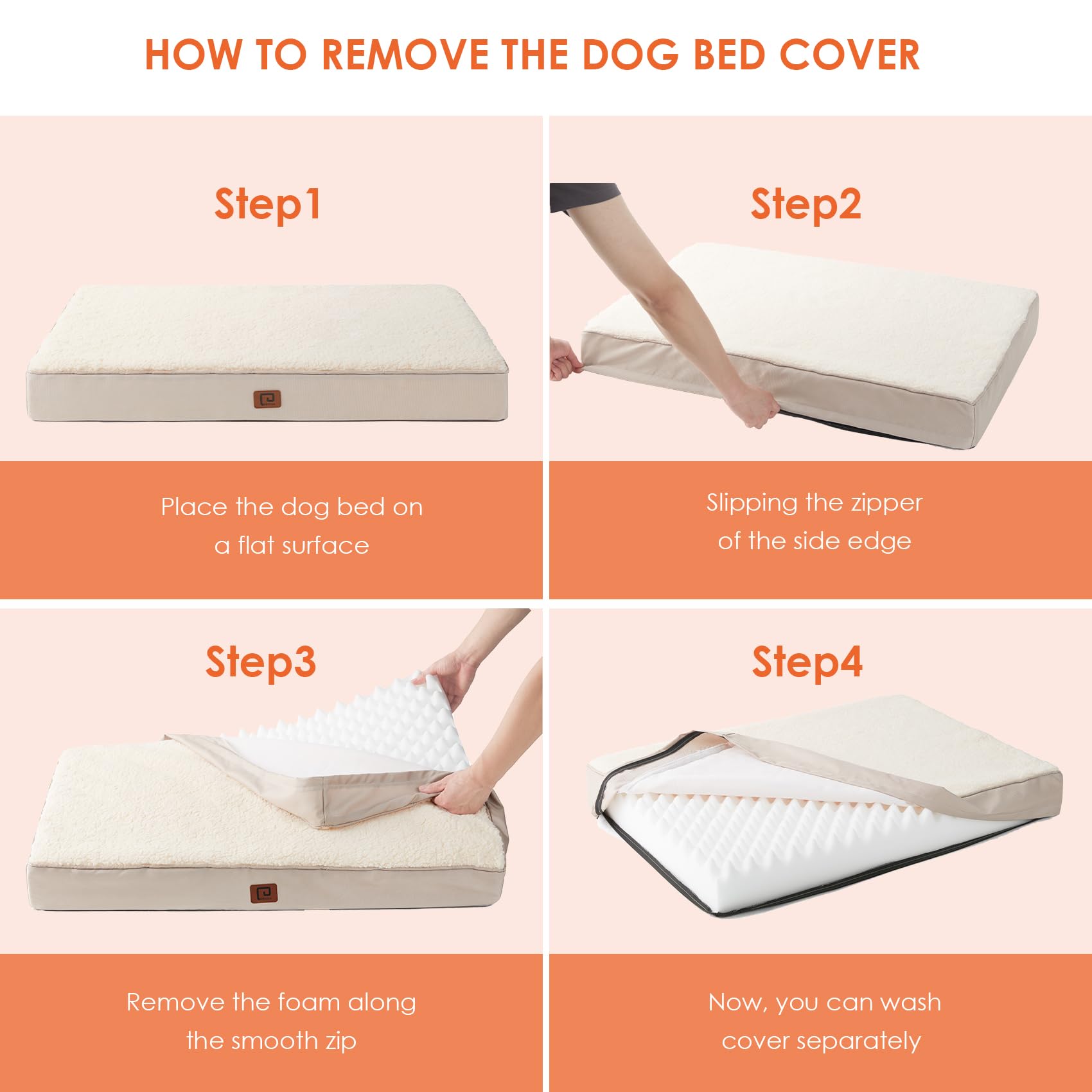 HOW TO REMOVE THE DOG BED COVER

Step1

Place the dog bed on a flat surface

Step2

Slipping the zipper of the side edge

Step3

Remove the foam along the smooth zip

Step4

Now, you can wash cover separately