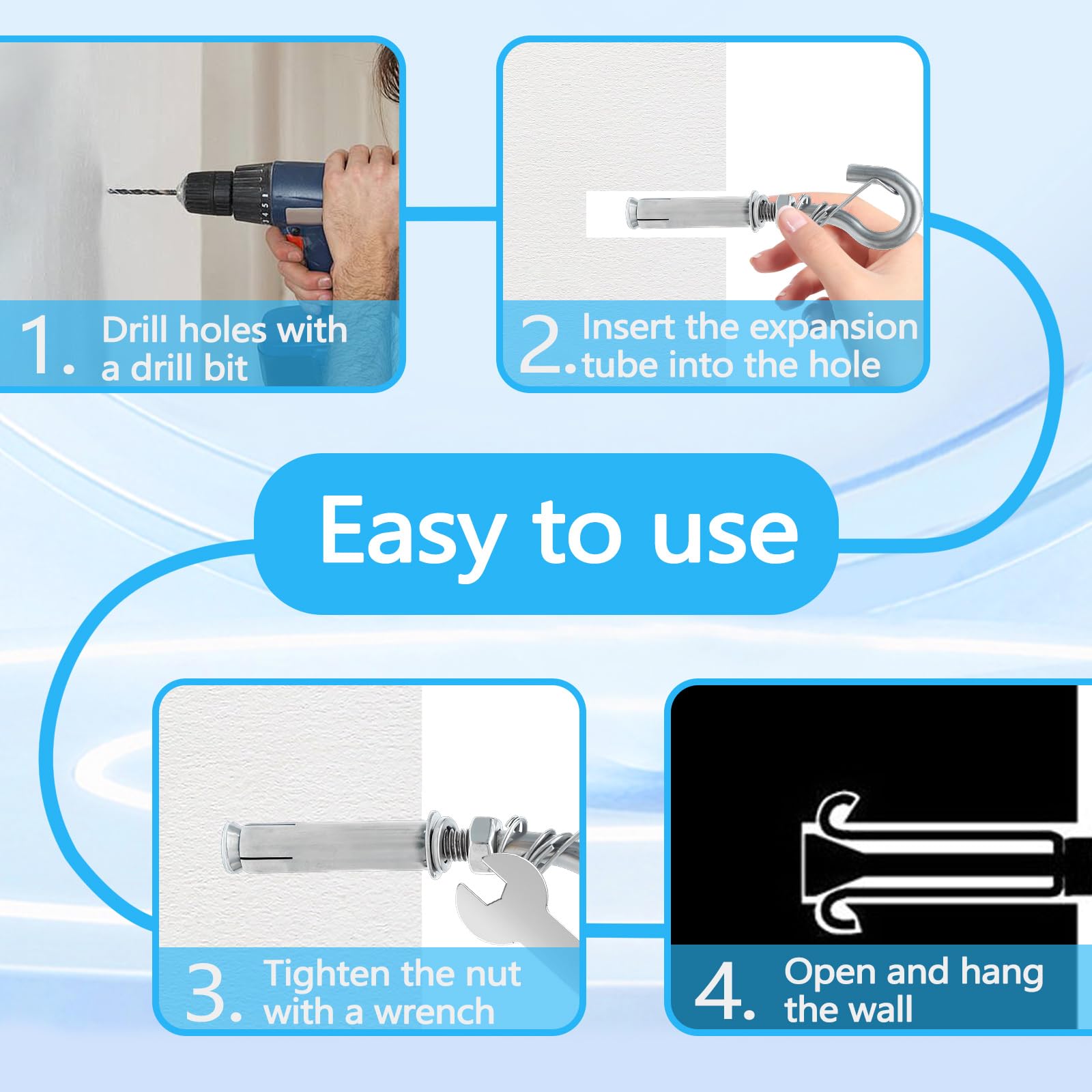 1. Drill holes with a drill bit

2. Insert the expansion tube into the hole

Easy to use

3. Tighten the nut with a wrench

4. Open and hang the wall