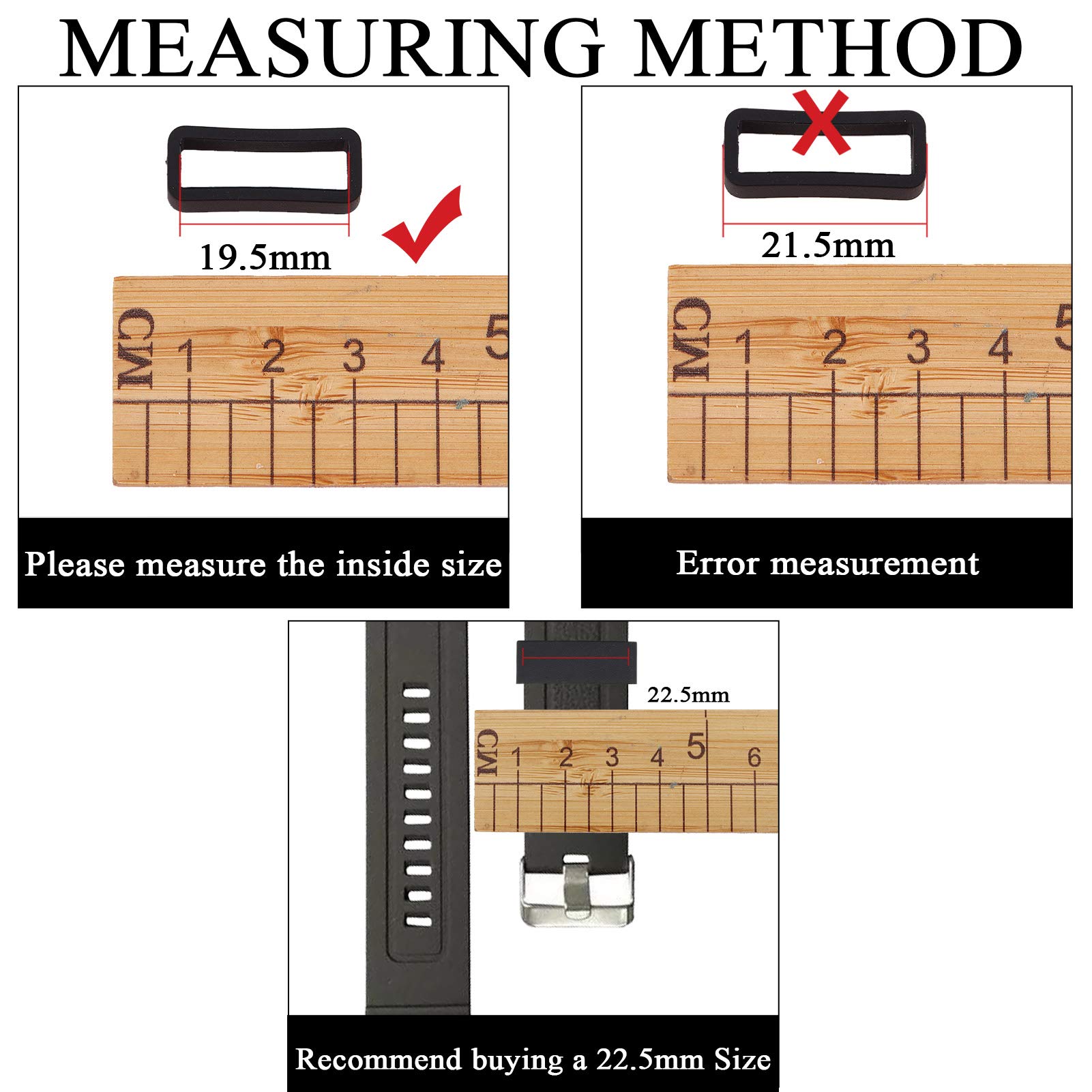 MEASURING METHOD

19.5mm

CM 1 2 3 4 5

Please measure the inside size

21.5mm

CM 1 2 3 4 5

Error measurement

22.5mm

CM 1 2 3 4 5 6

Recommend buying a 22.5mm Size