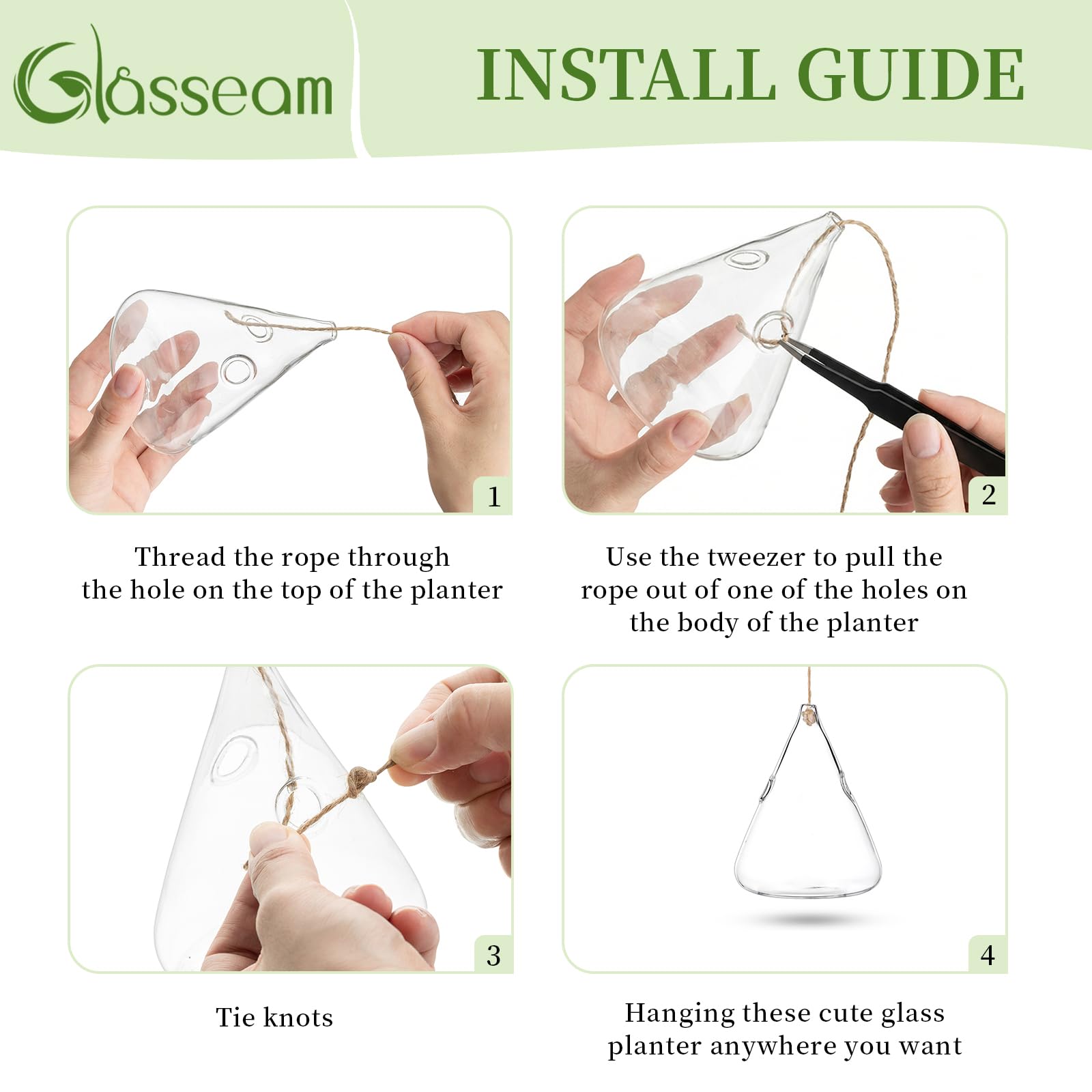 Glasseam

INSTALL GUIDE

1

Thread the rope through the hole on the top of the planter

2

Use the tweezer to pull the rope out of one of the holes on the body of the planter

3

Tie knots

4

Hanging these cute glass planter anywhere you want