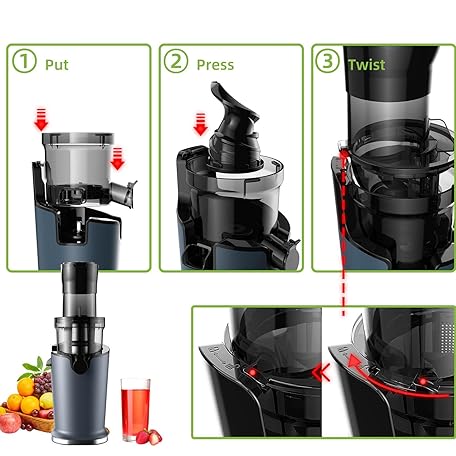 ① Put

② Press

③ Twist